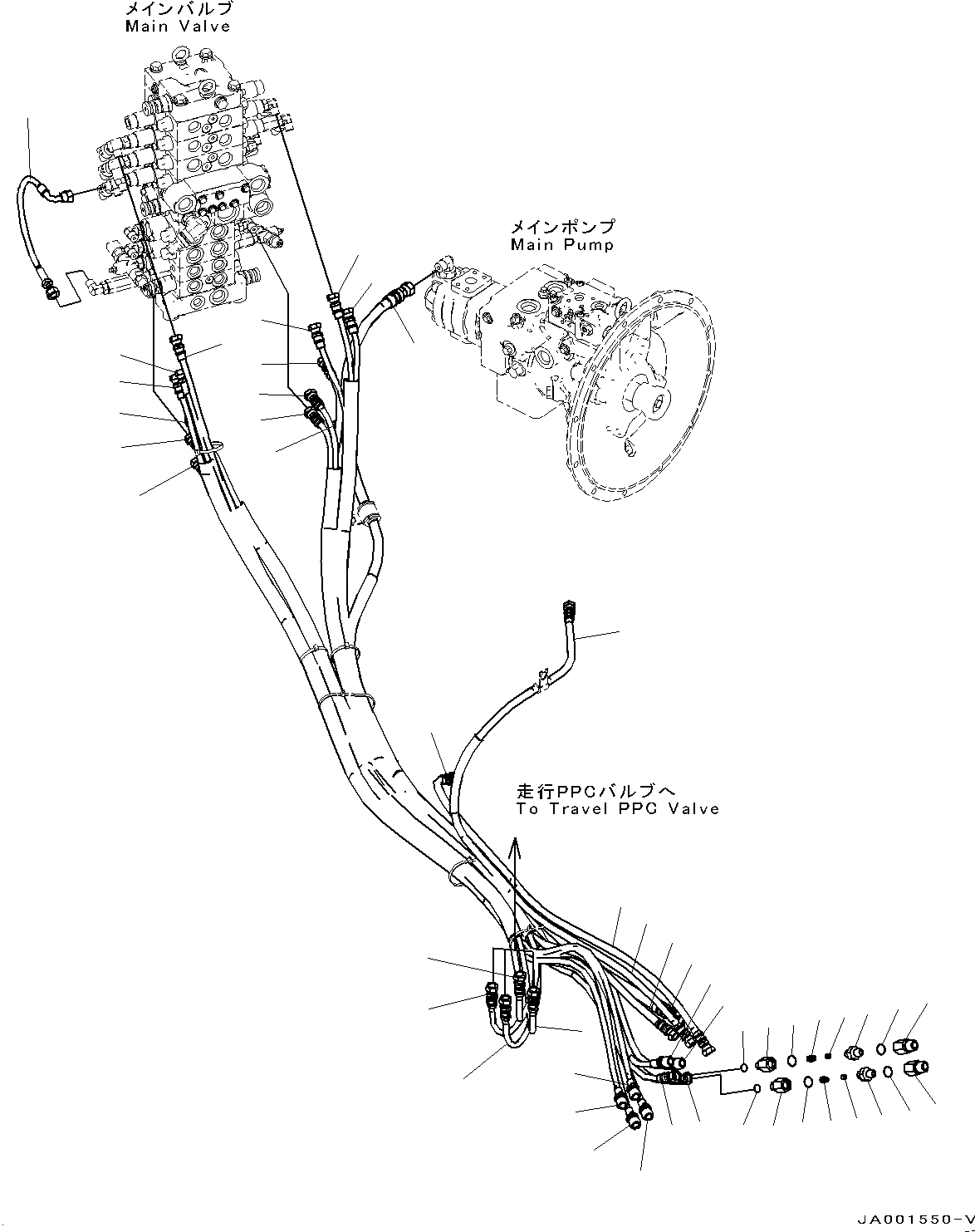 メインバルブ
Main Valve

メインポンプ
Main Pump

走行PPCバルブへ
To Travel PPC Valve

JA001550-V