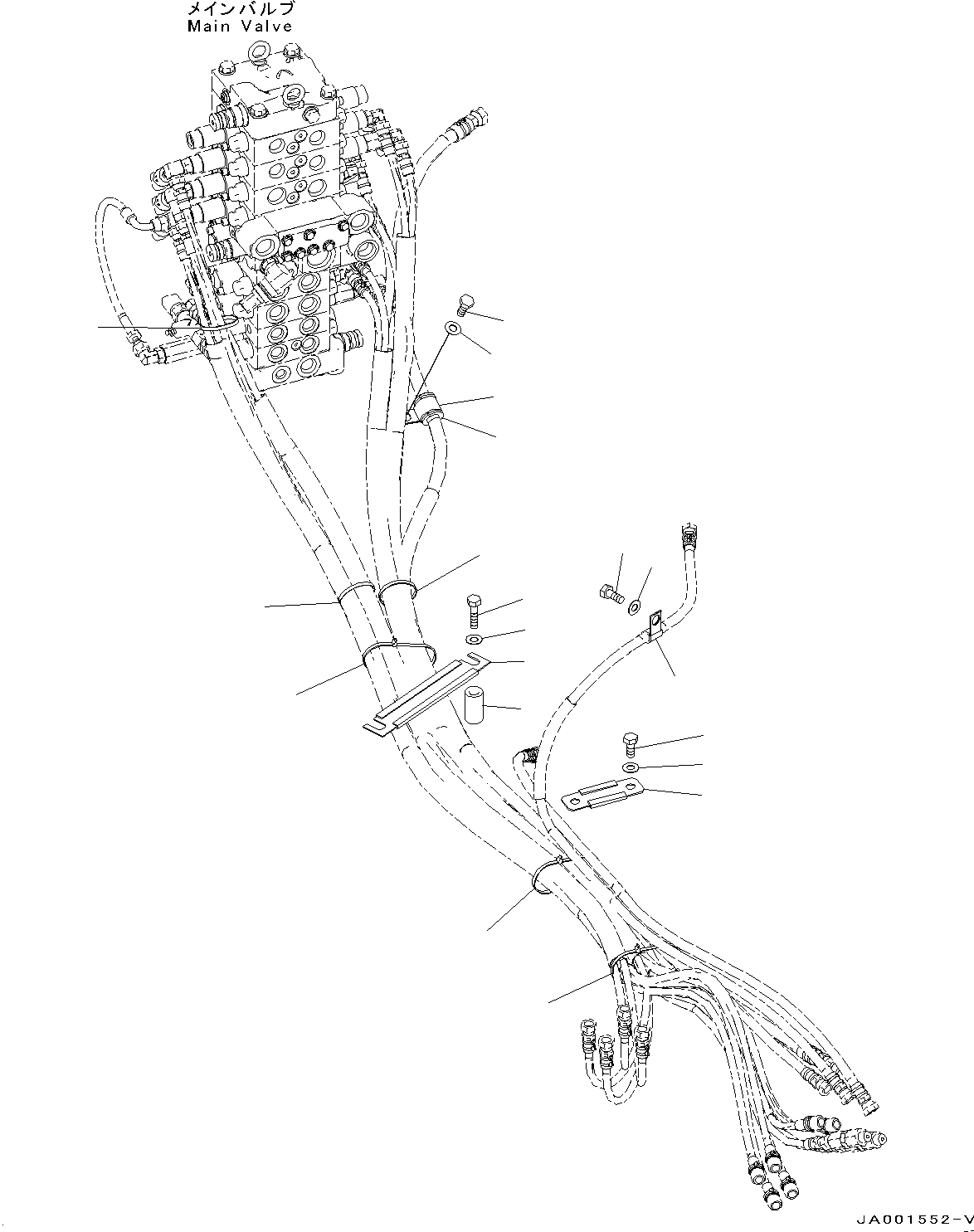 メインバルブ
Main Valve

JA001552-V