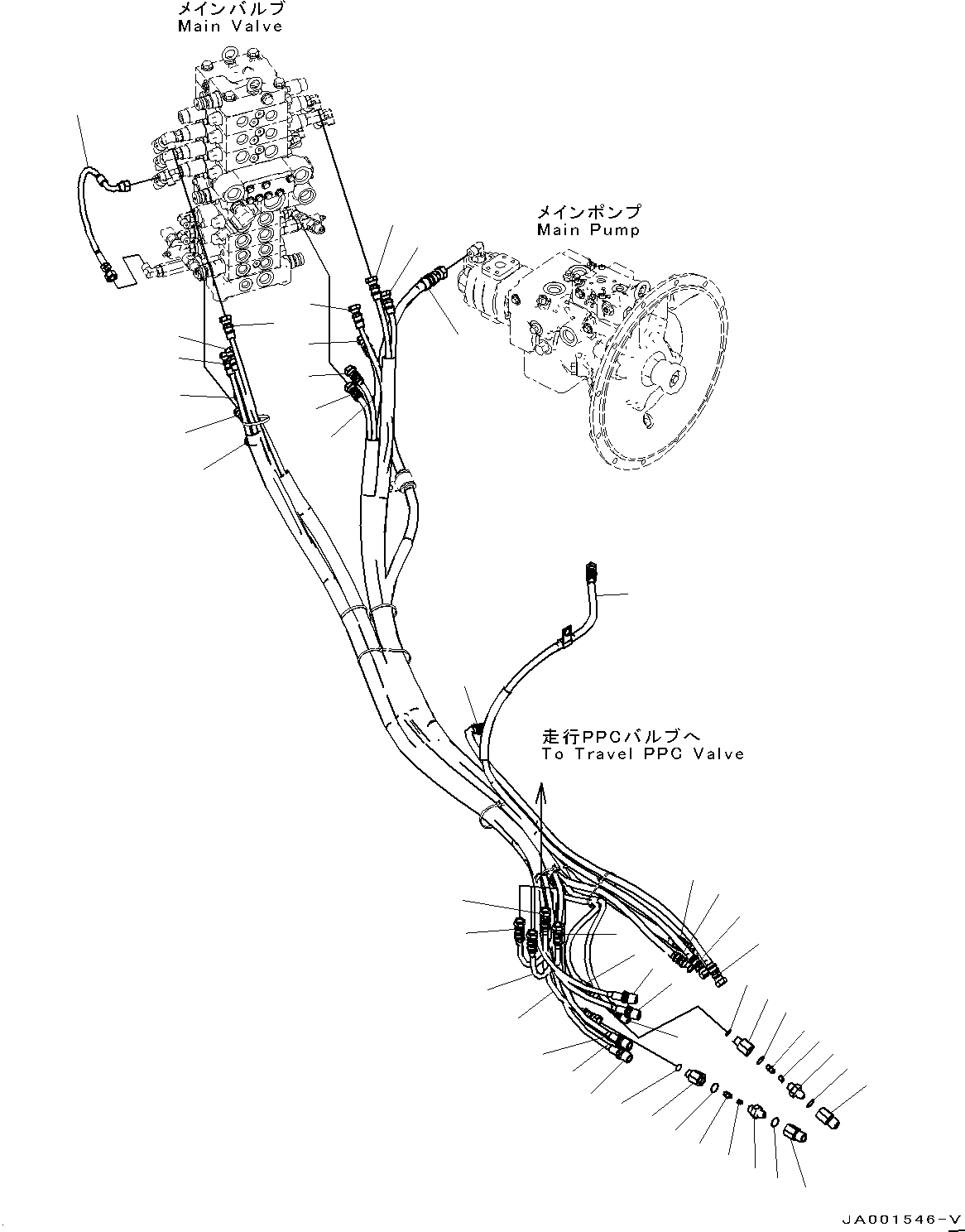 メインバルブ
Main Valve

メインポンプ
Main Pump

走行PPCバルブへ
To Travel PPC Valve

JA001546-V