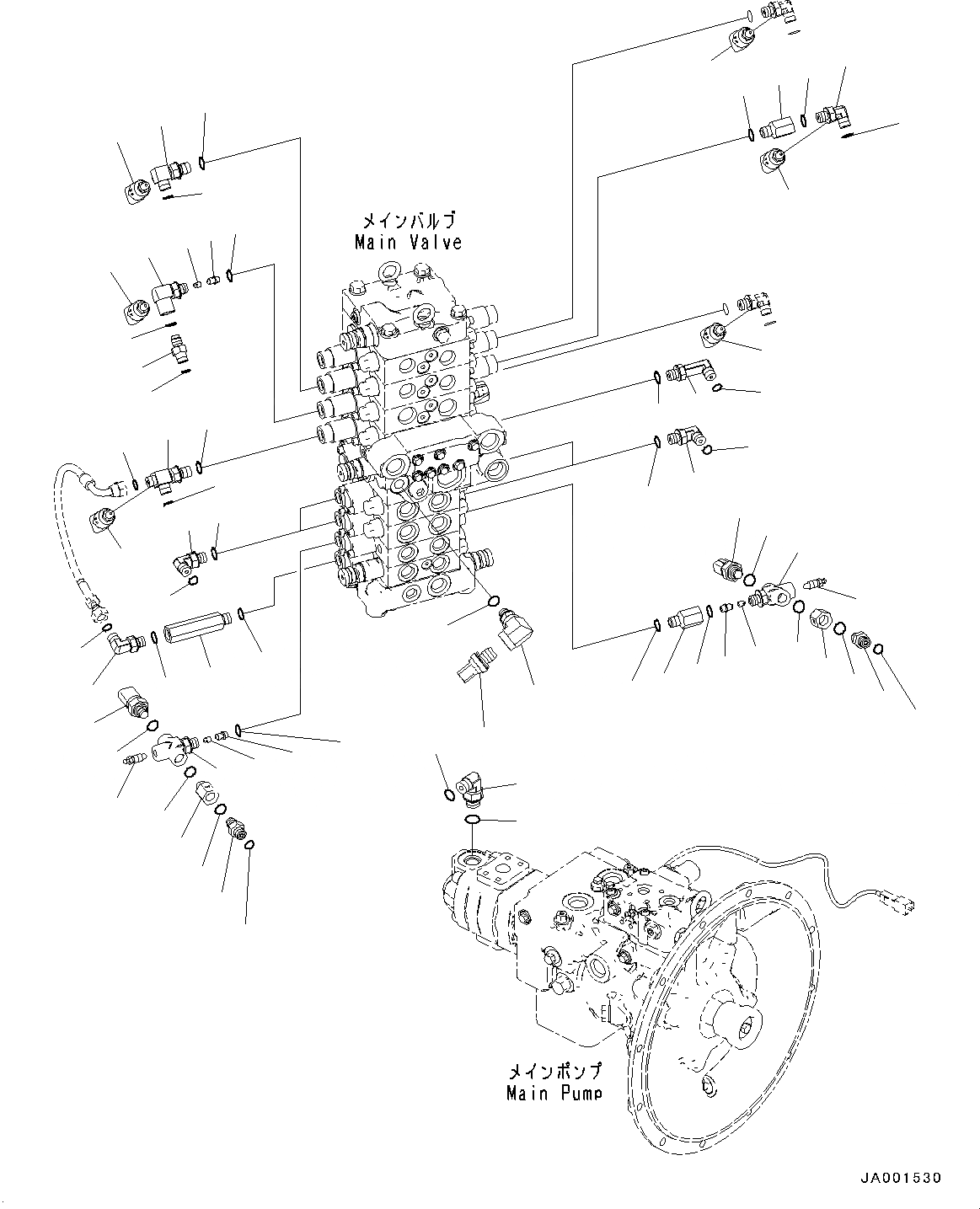 メインバルブ
Main Valve

メインポンプ
Main Pump

JA001530