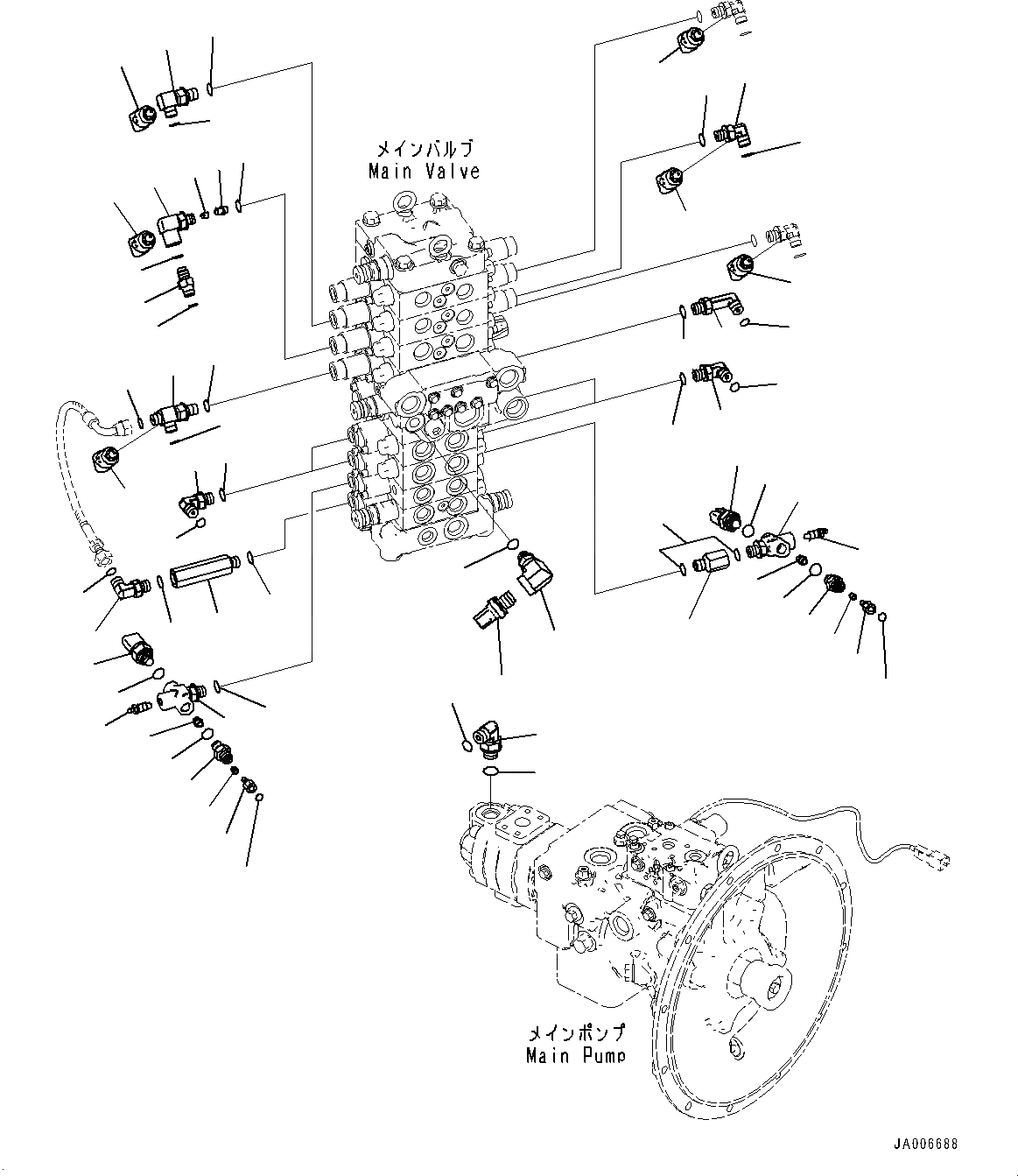 メインバルブ
Main Valve

メインポンプ
Main Pump

JA006688