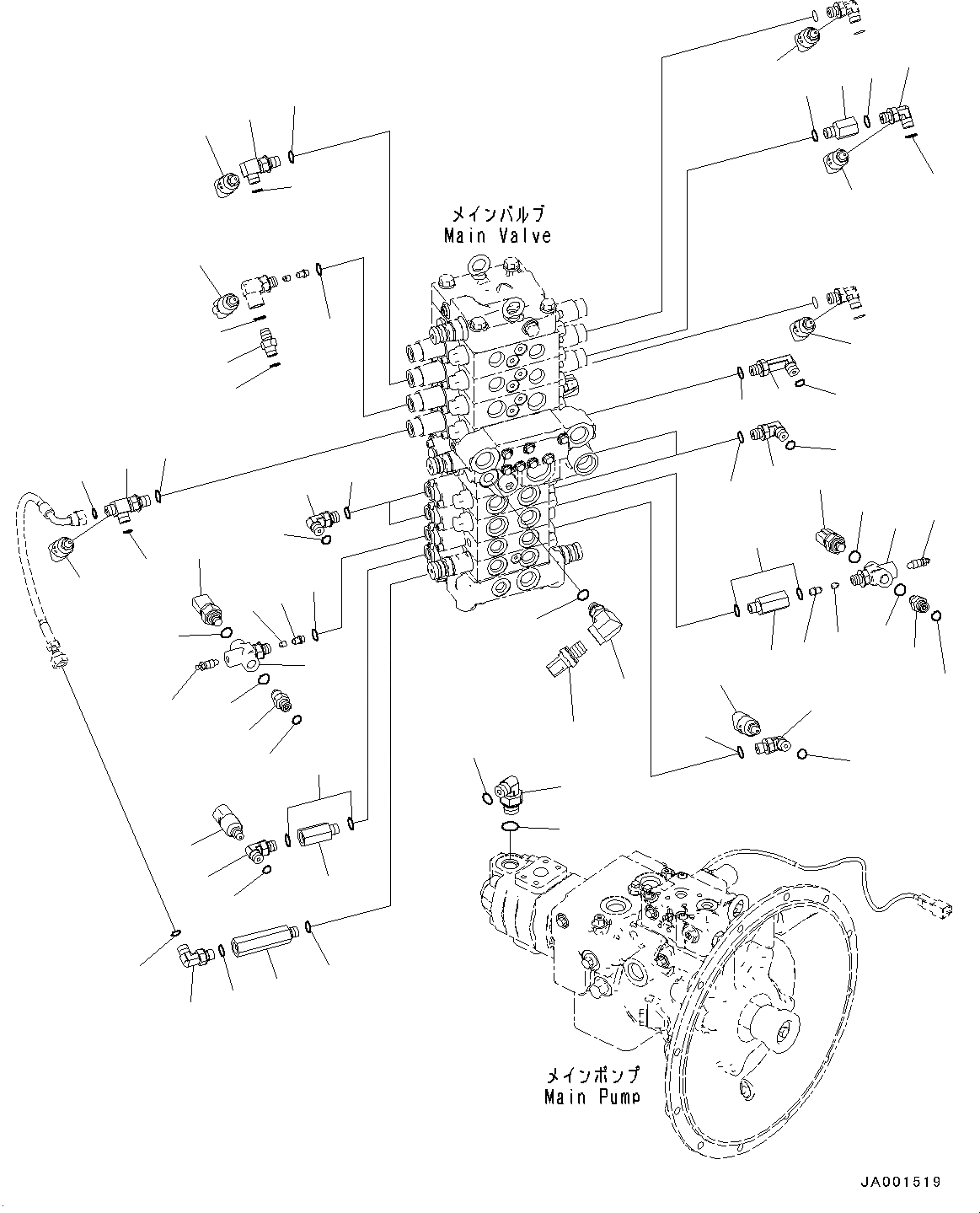 メインバルブ
Main Valve

メインポンプ
Main Pump

JA001519