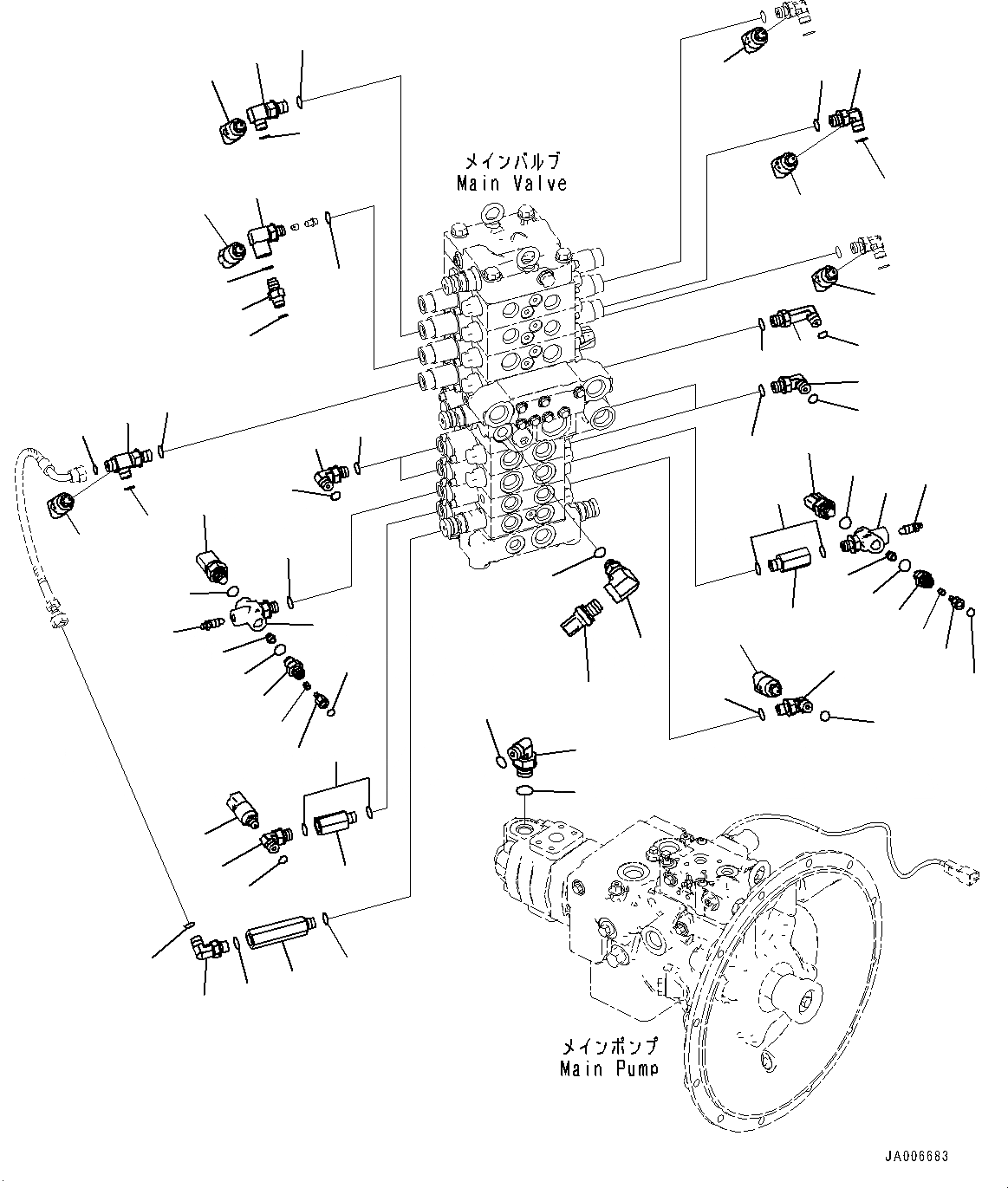 メインバルブ
Main Valve

メインポンプ
Main Pump

JA006683