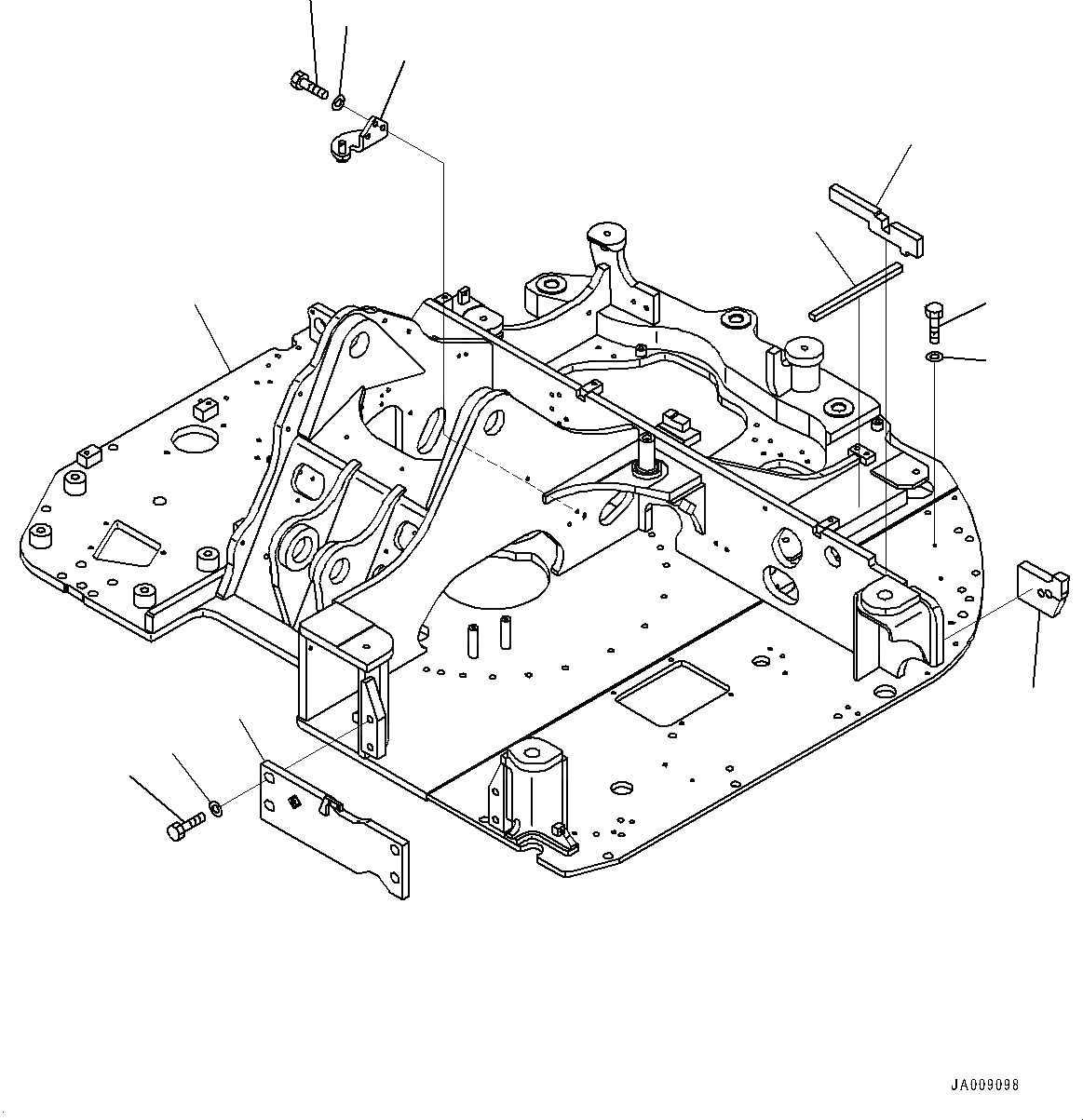 JA009098