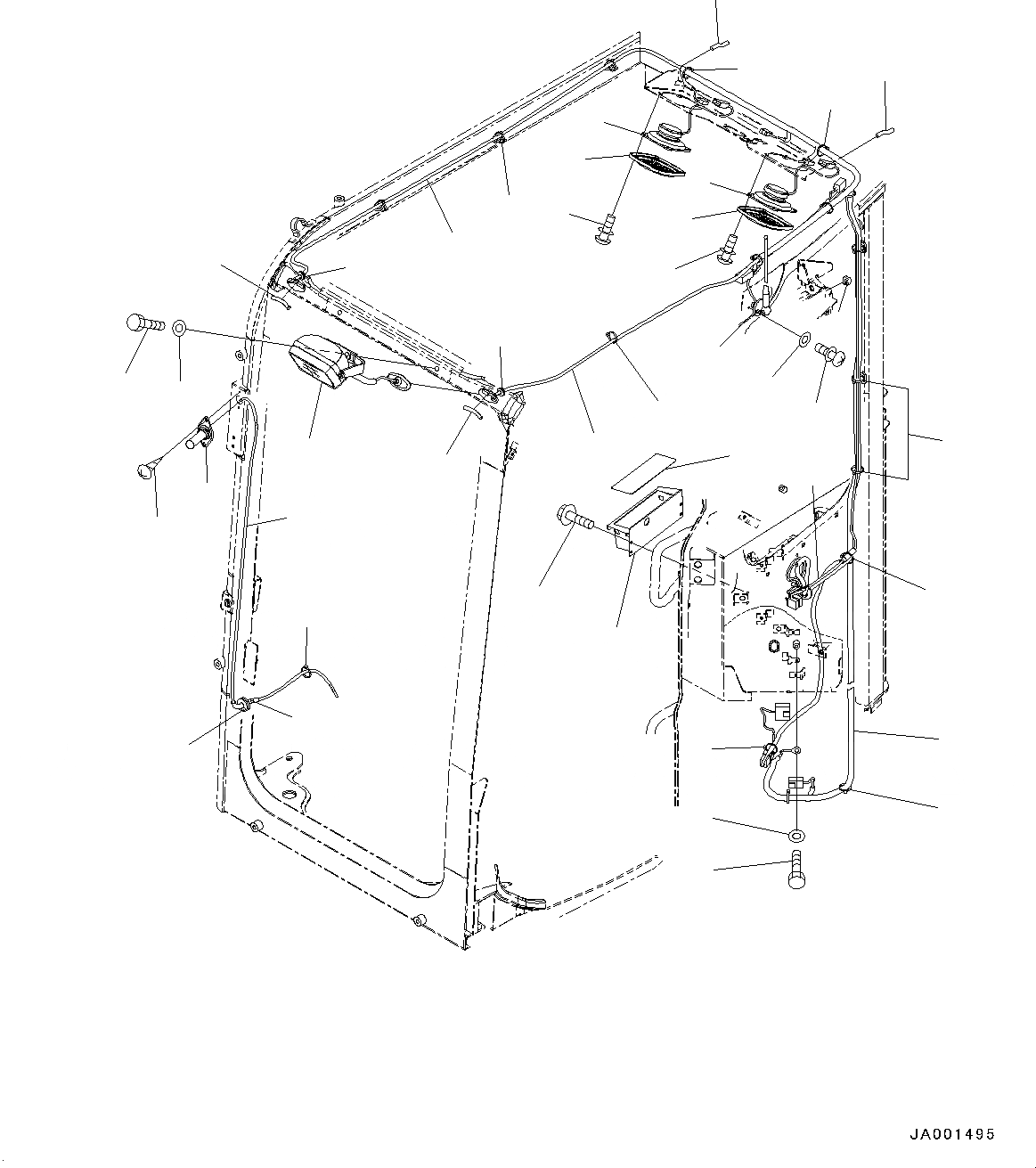 JA001495