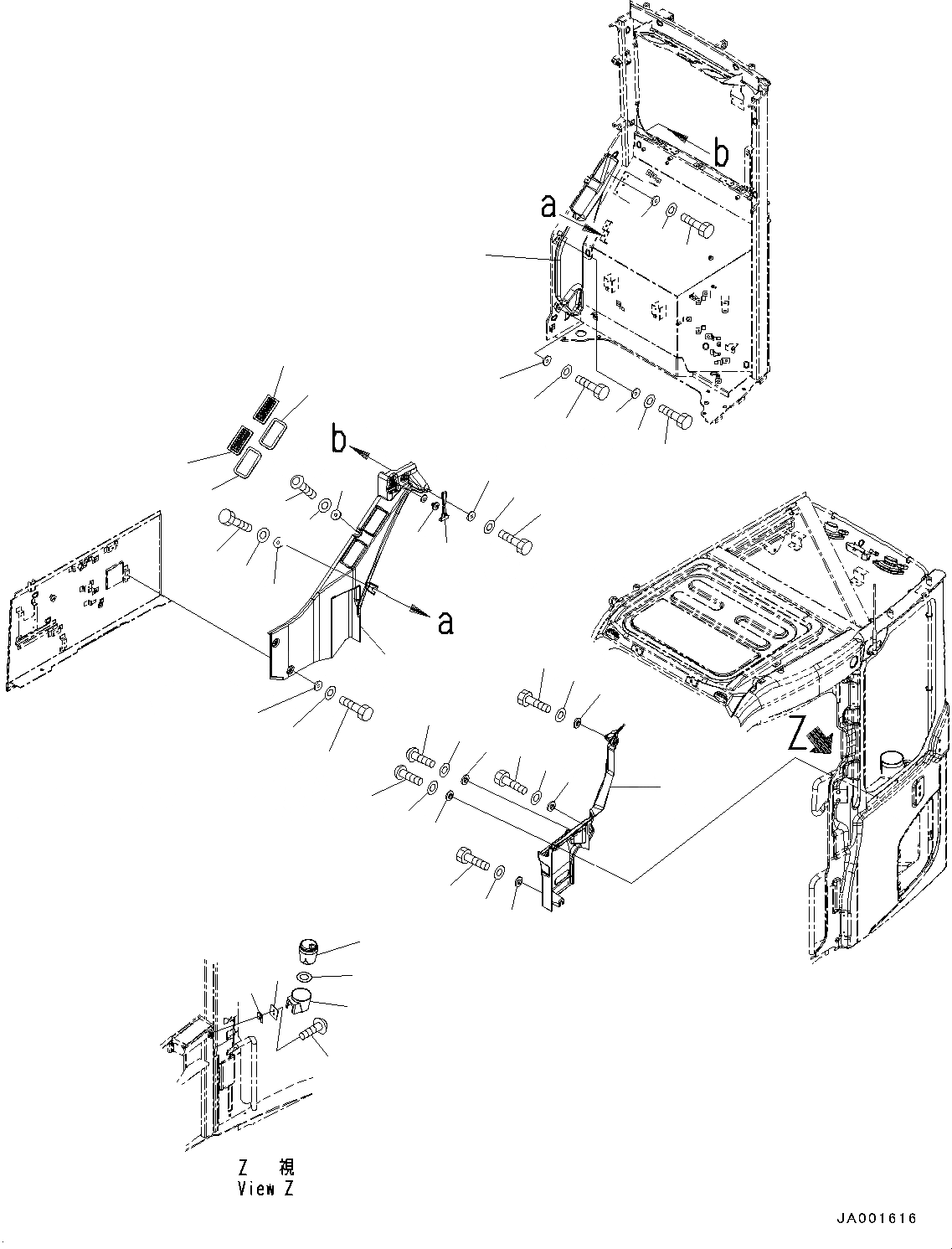 b
a
b
a
Z
Z 視
View Z
JA001616