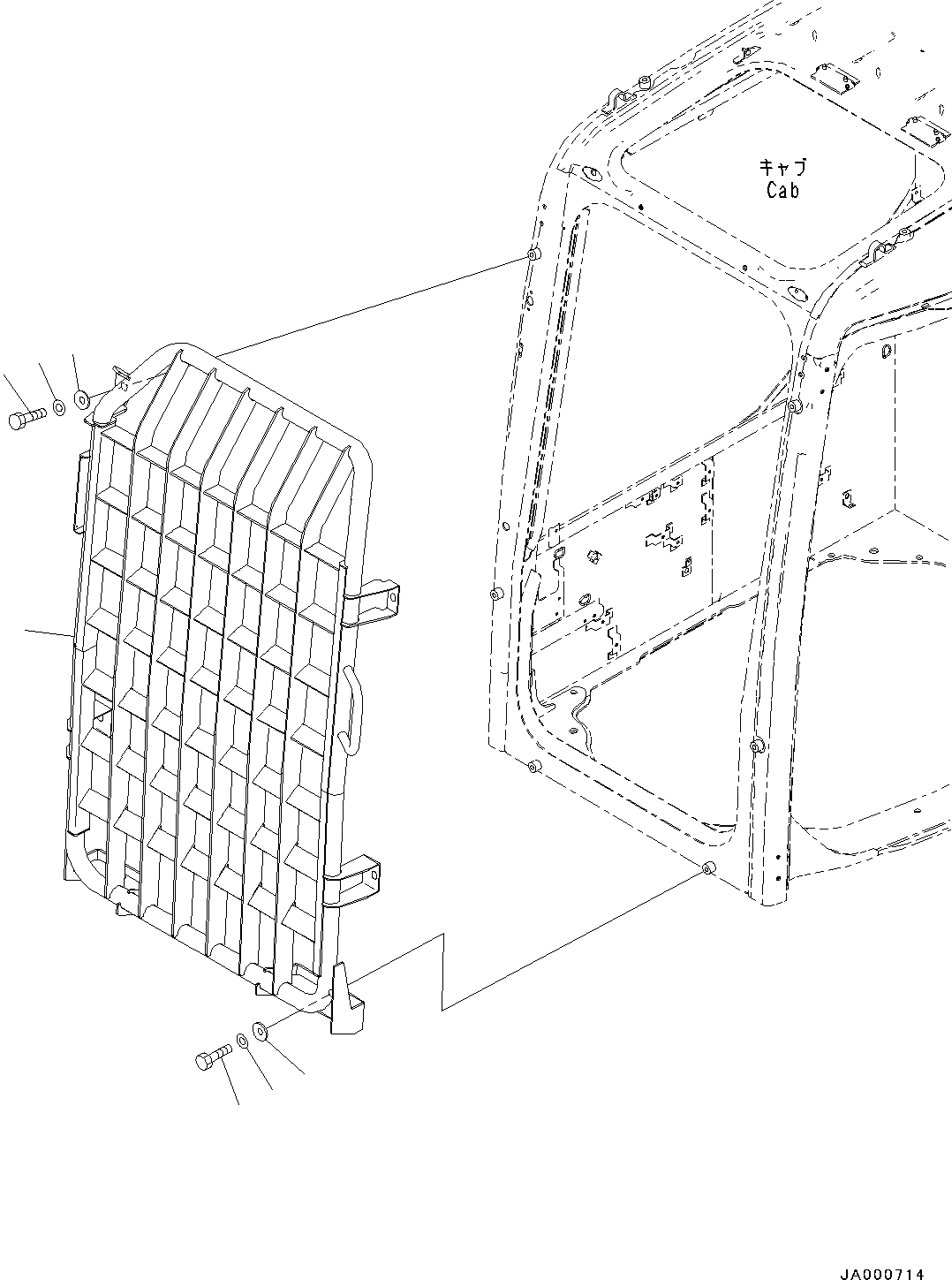 キャブ
Cab

JA000714