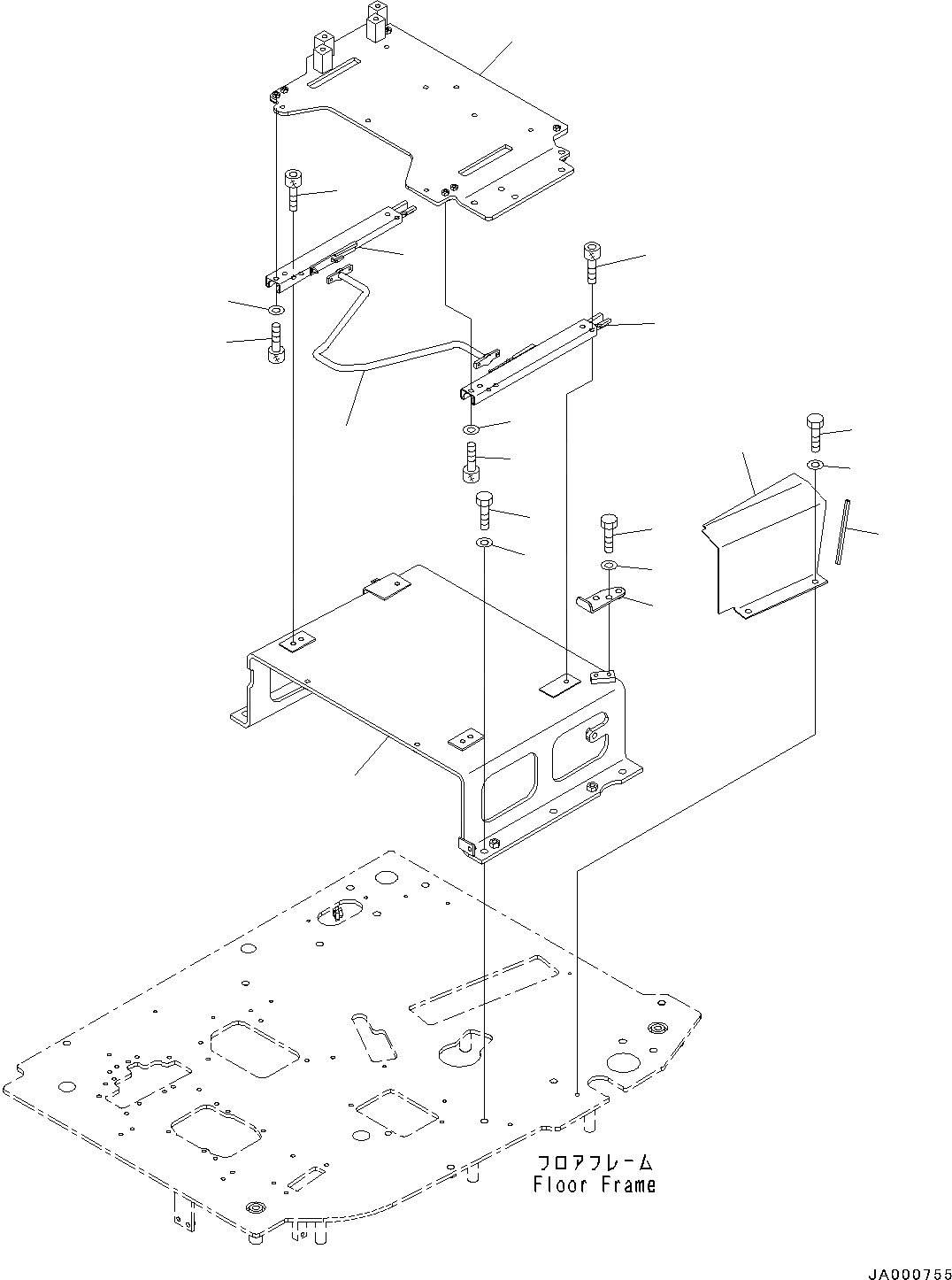 フロアフレーム
Floor Frame

JA000755