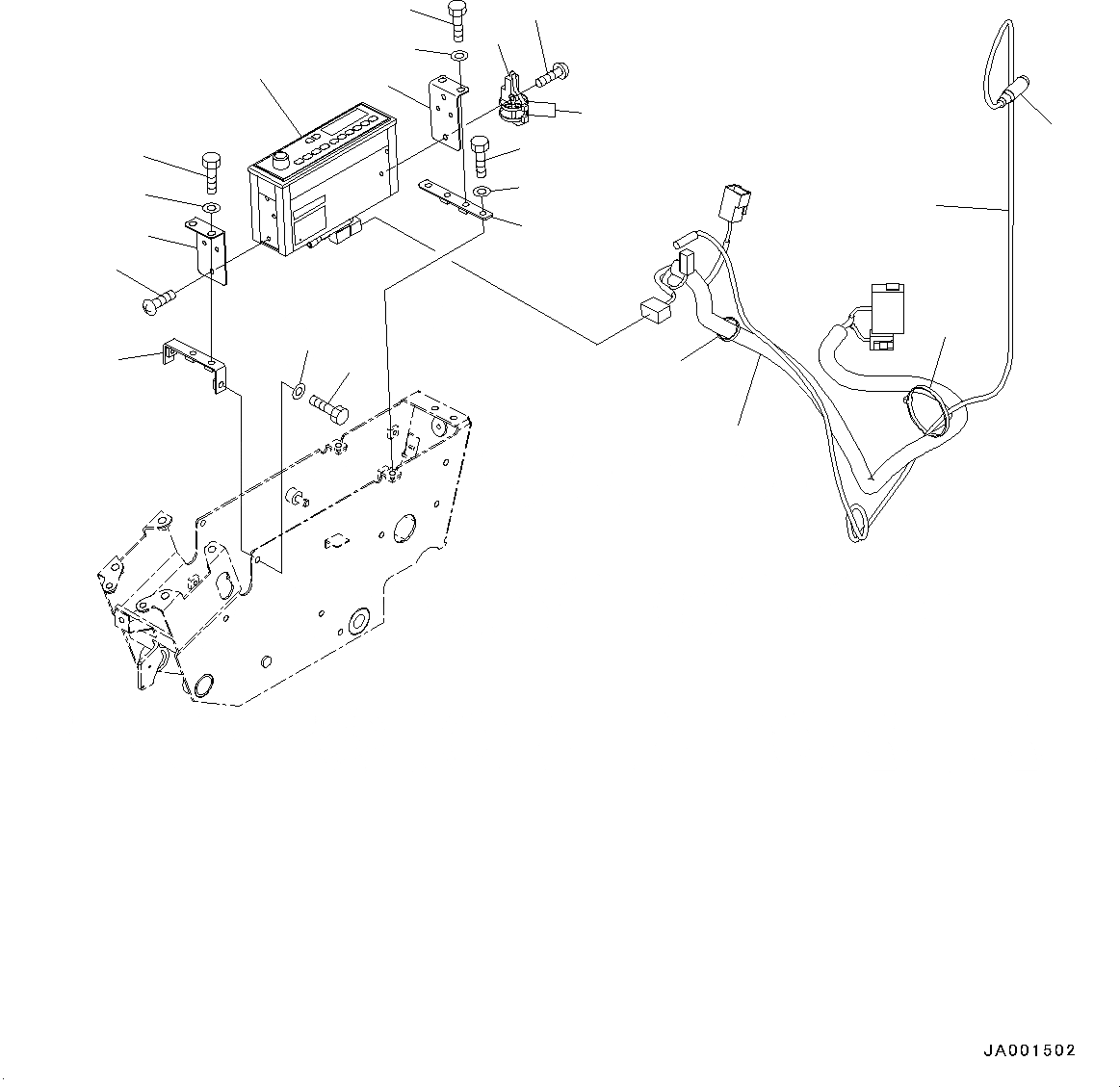 JA001502