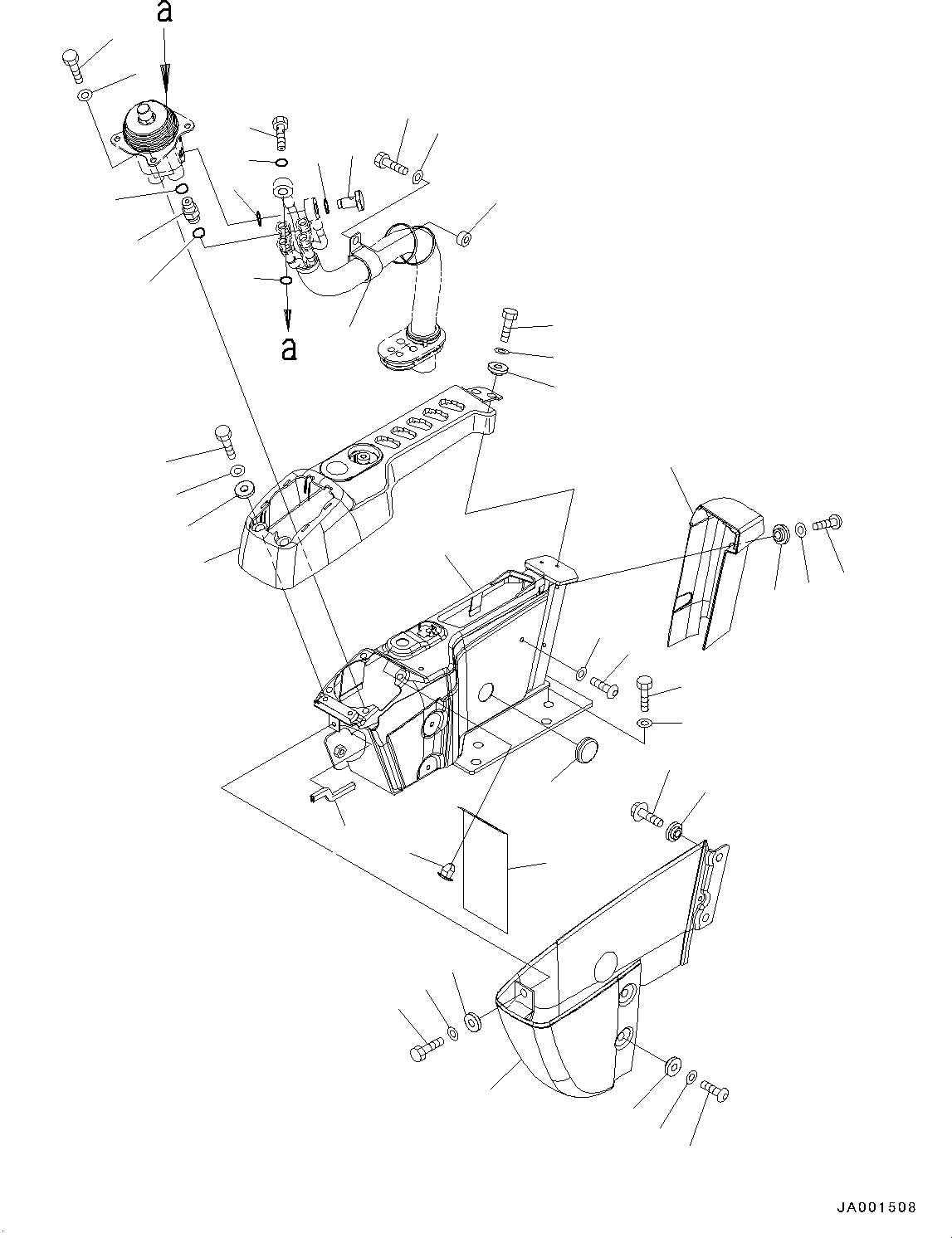 a

a

JA001508