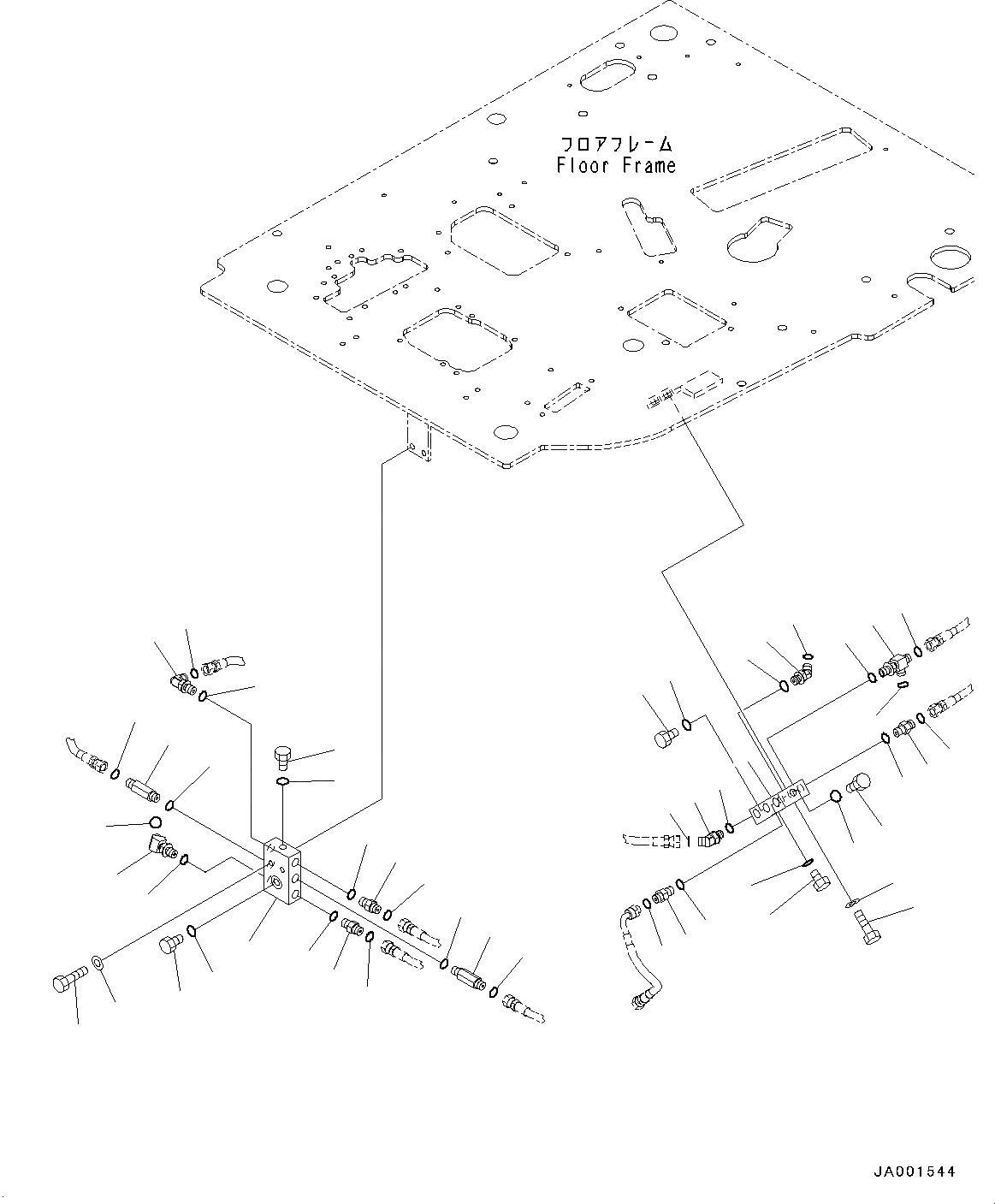 フロアフレーム
Floor Frame

JA001544