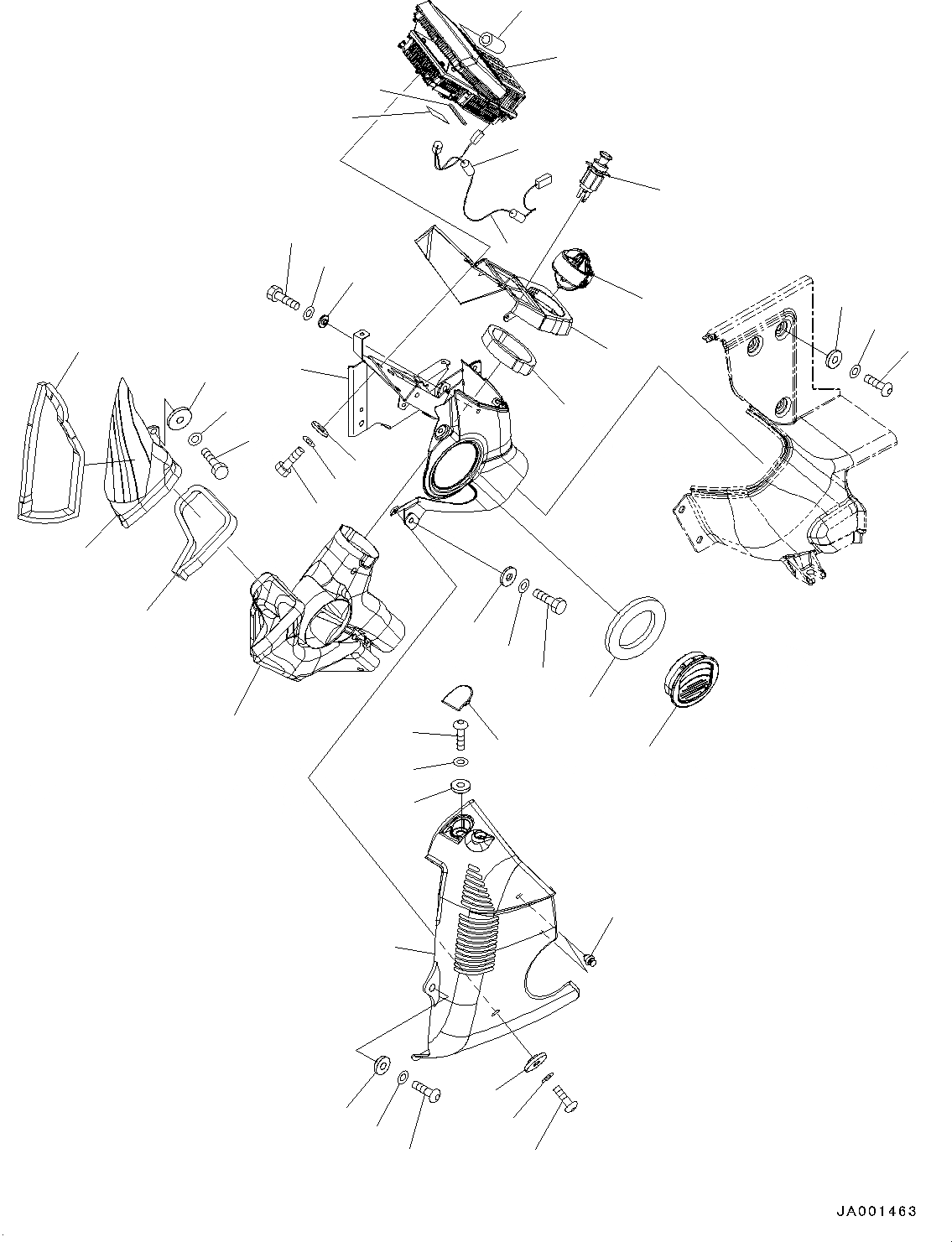 JA001463