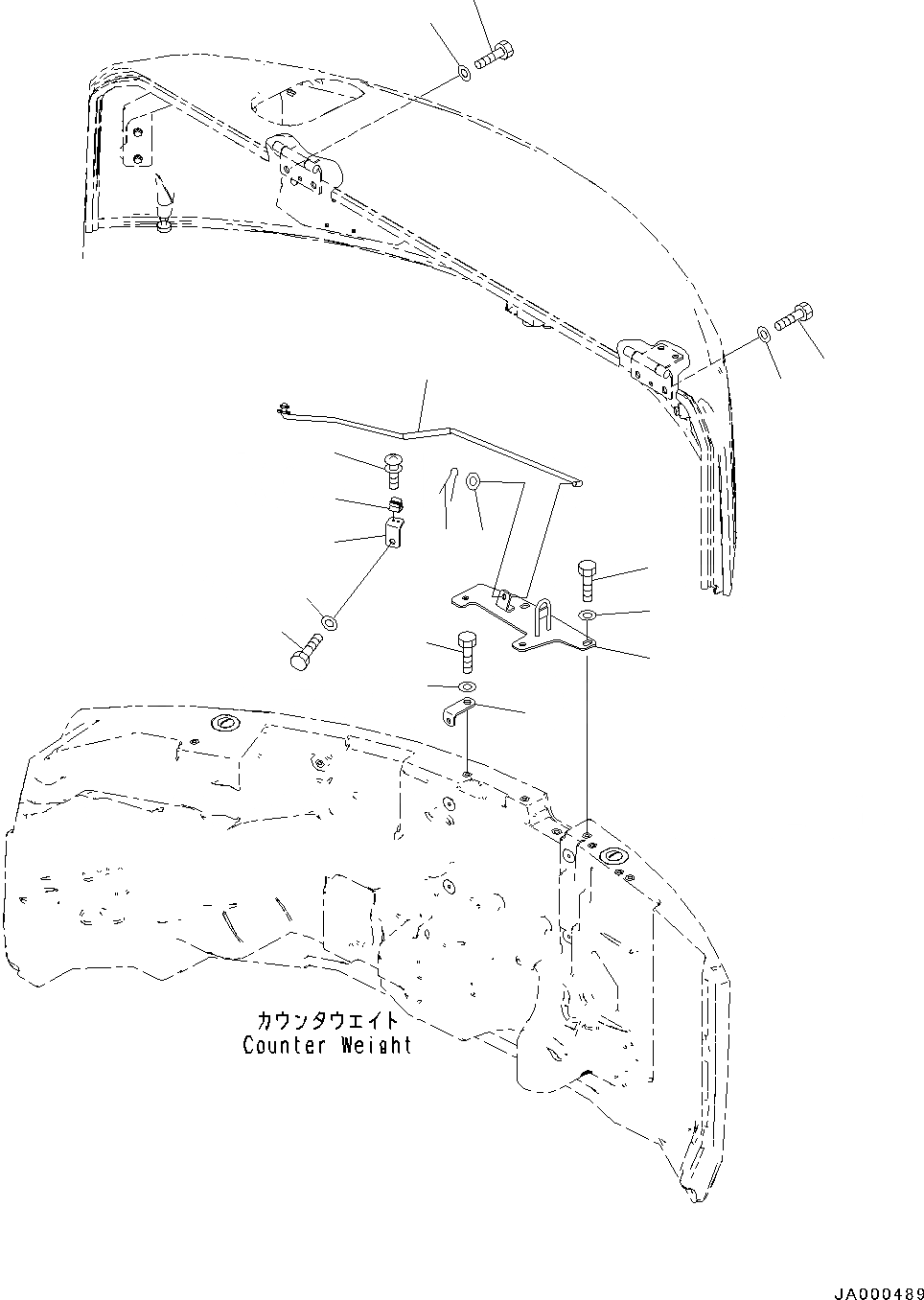 カウンタウエイト
Counter Weight

JA000489