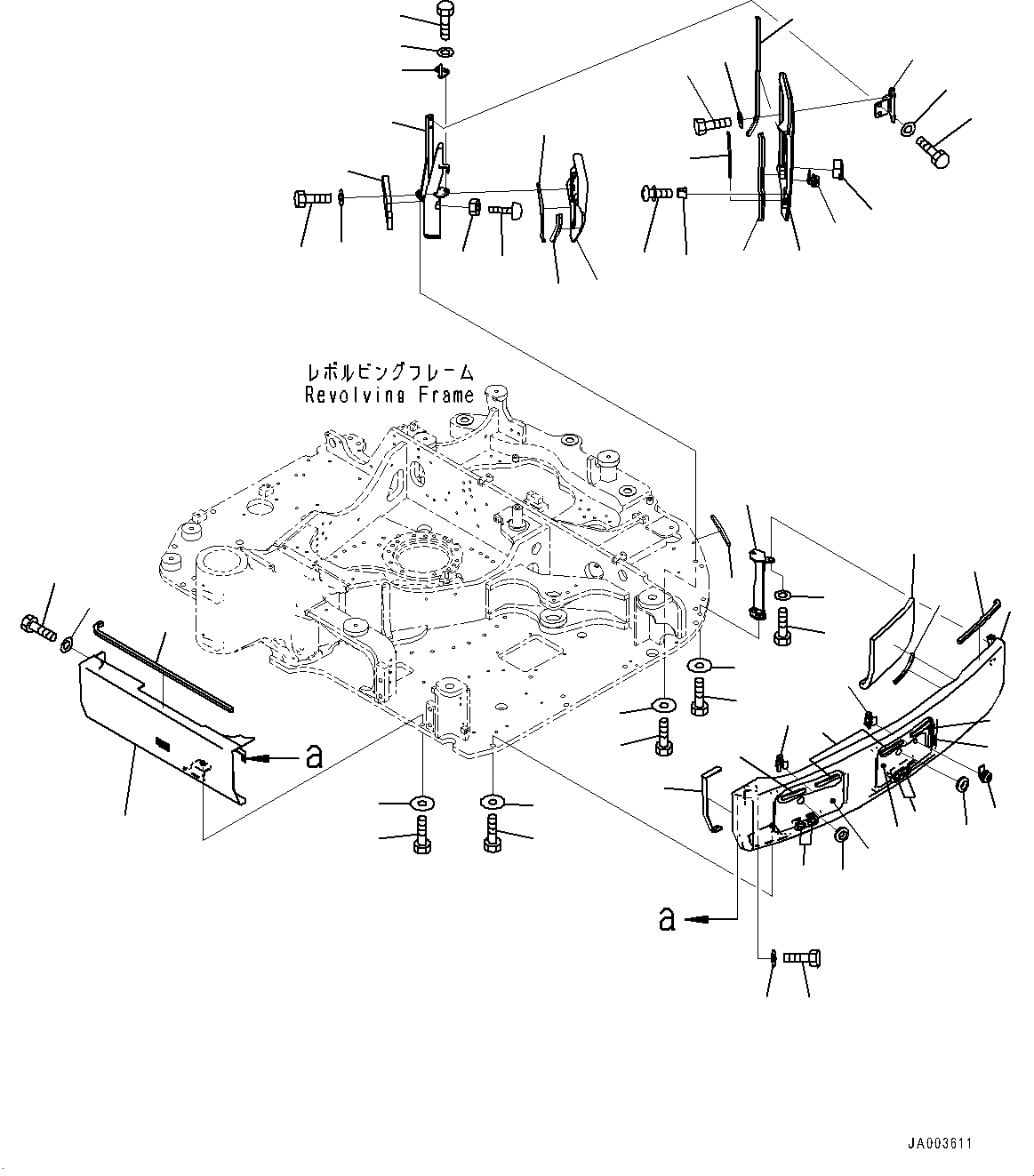 レボルビングフレーム
Revolving Frame

a

a

JA003611