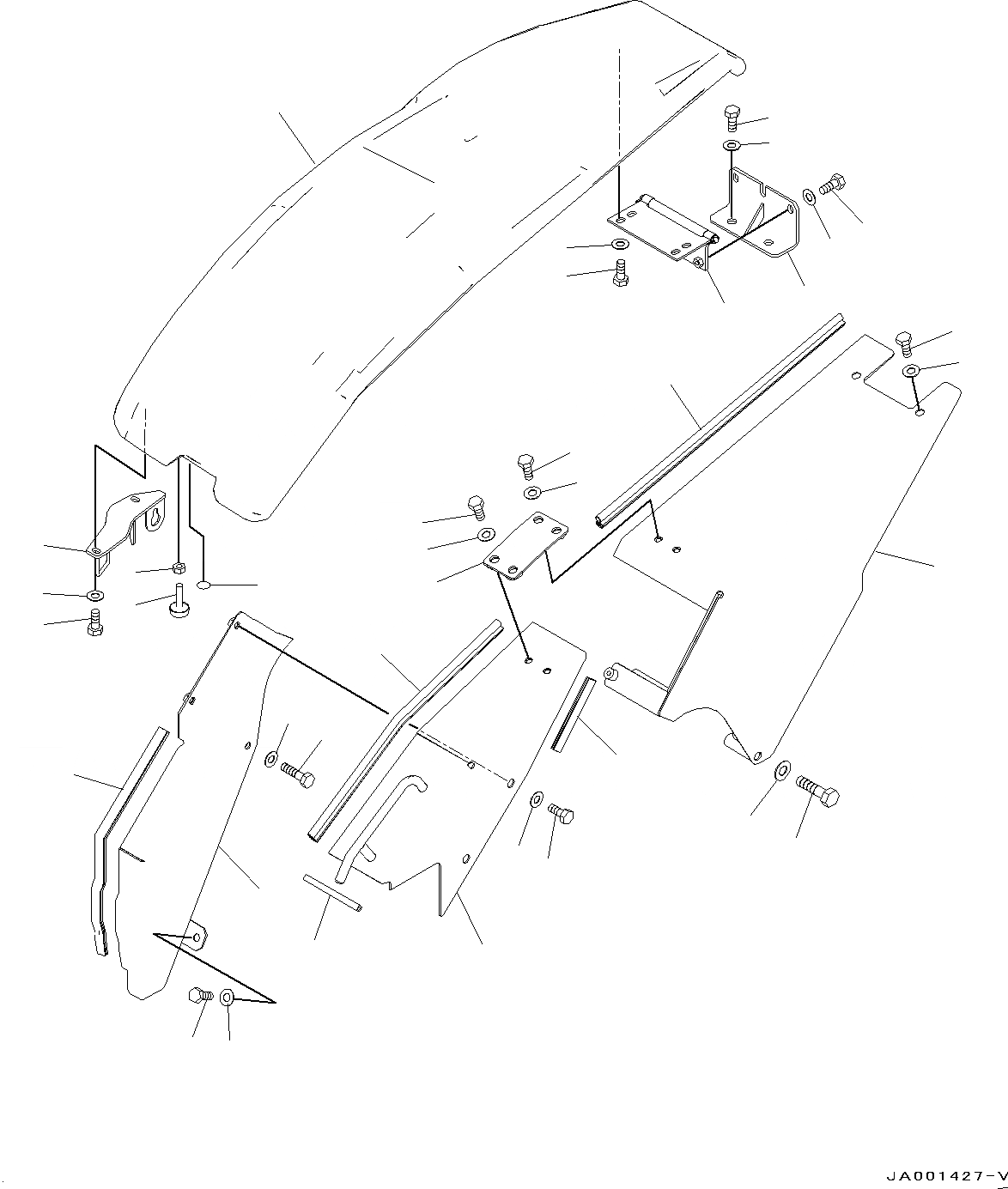 JA001427-V