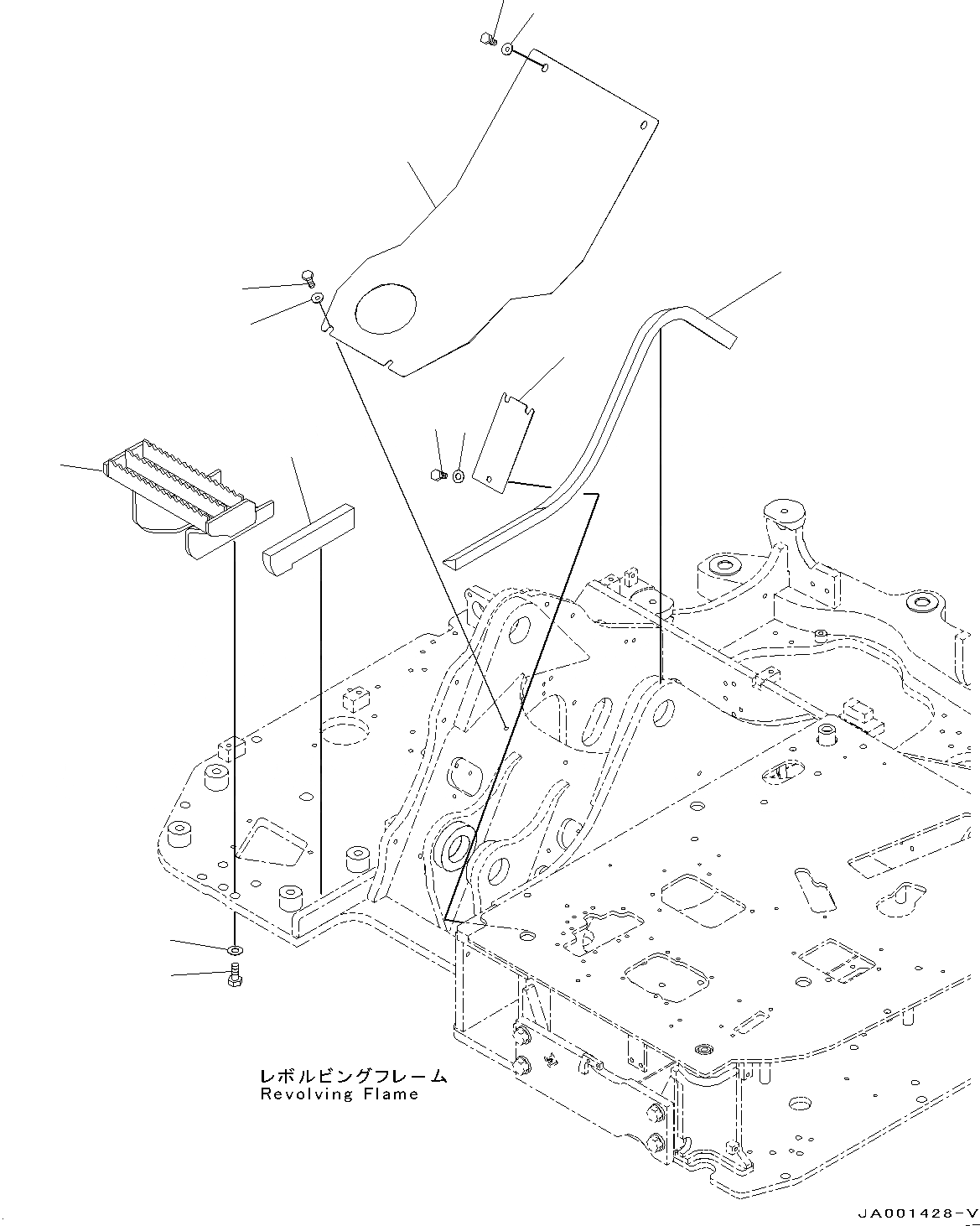 レボルビングフレーム
Revolving Flame

JA001428-V