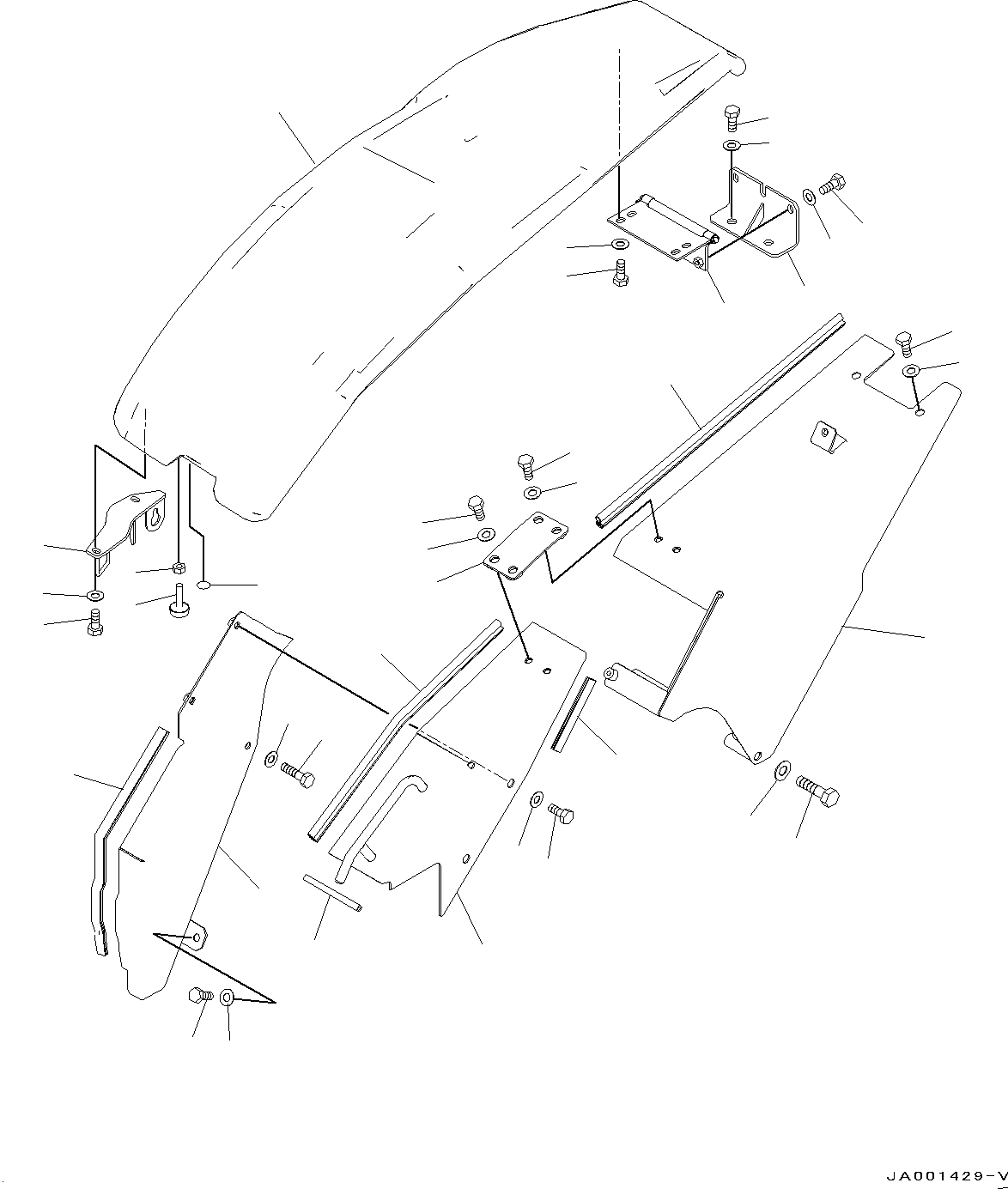 JA001429-V