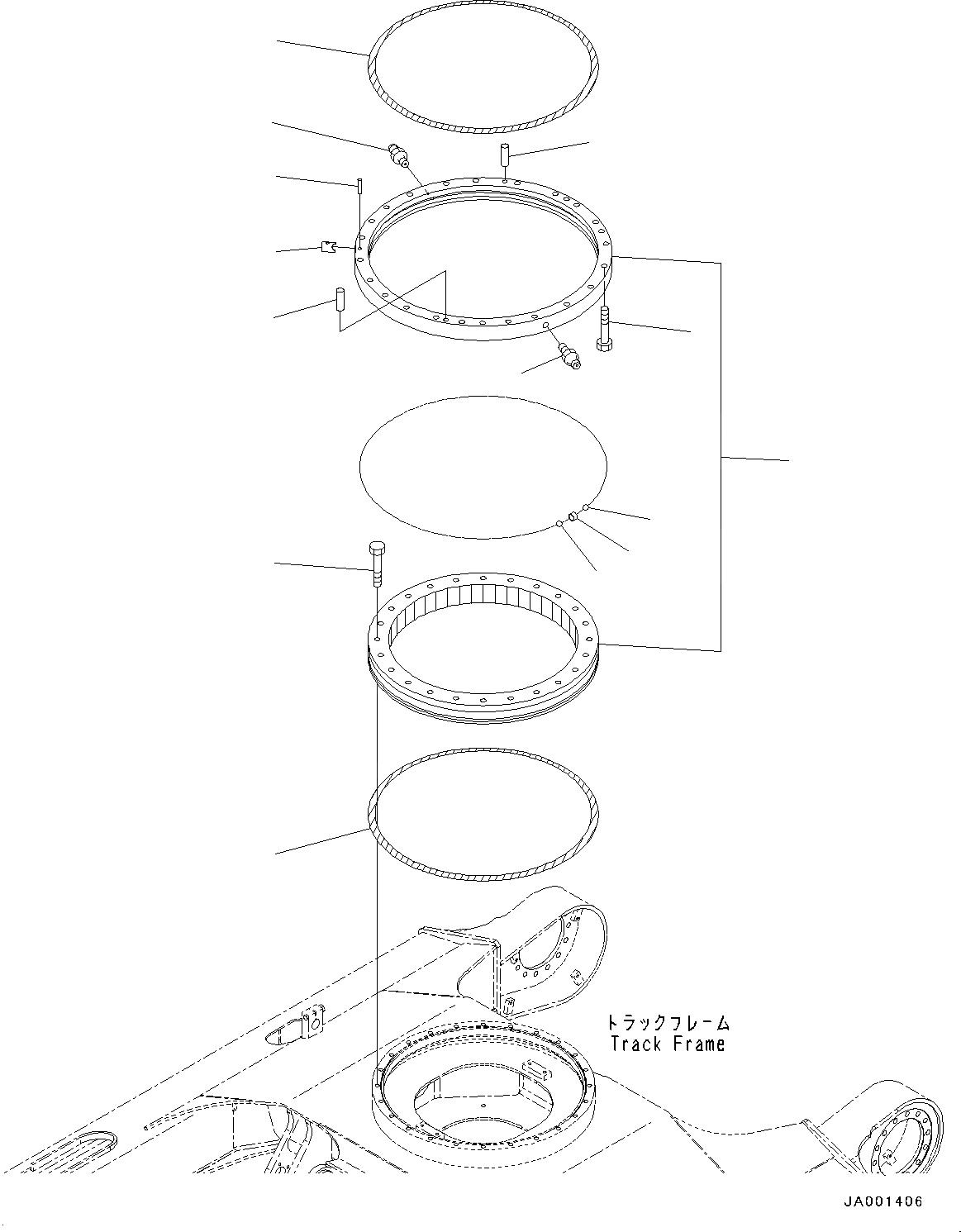 トラックフレーム
Track Frame

JA001406