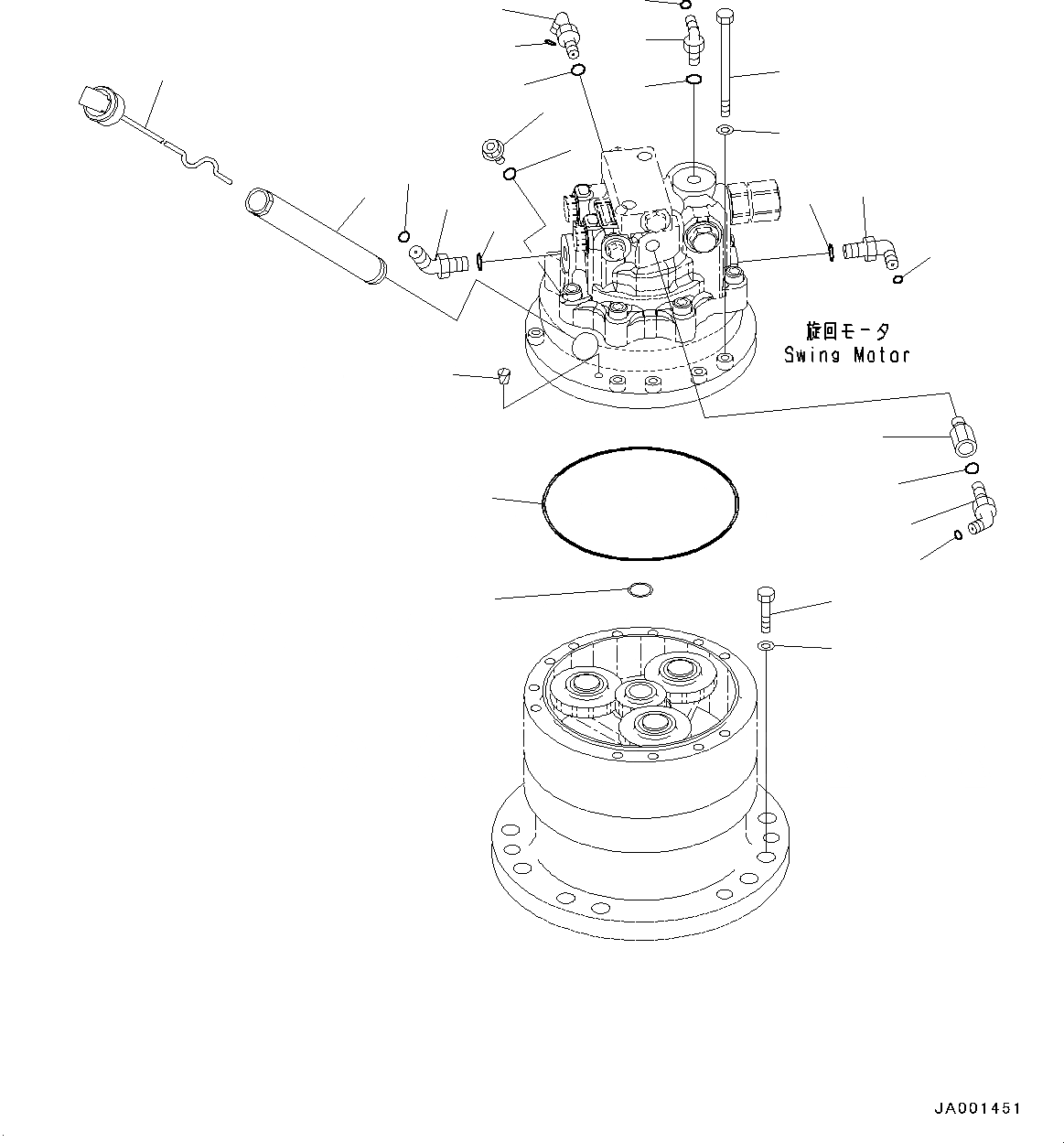 旋回モータ
Swing Motor

JA001451