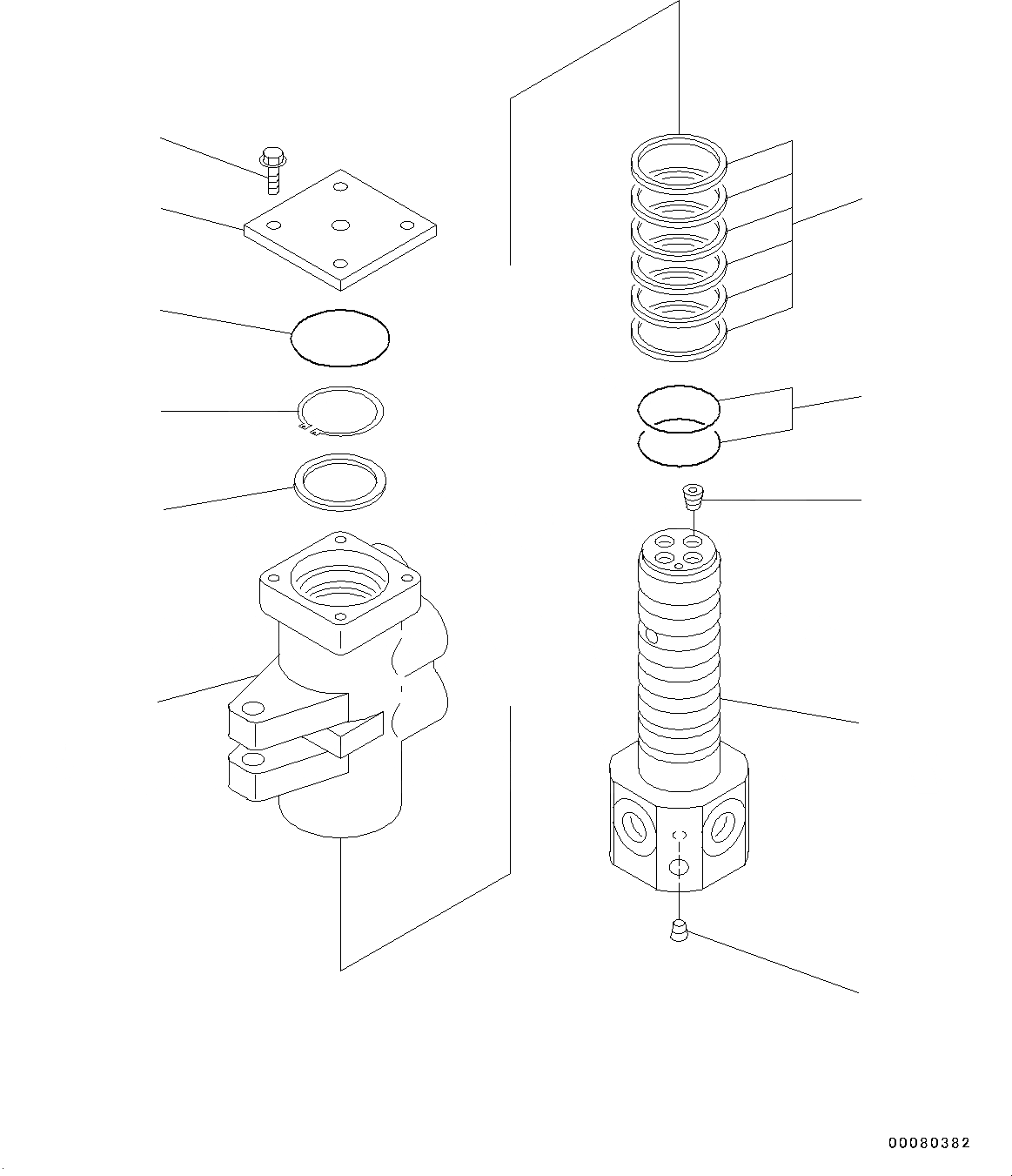 00080382