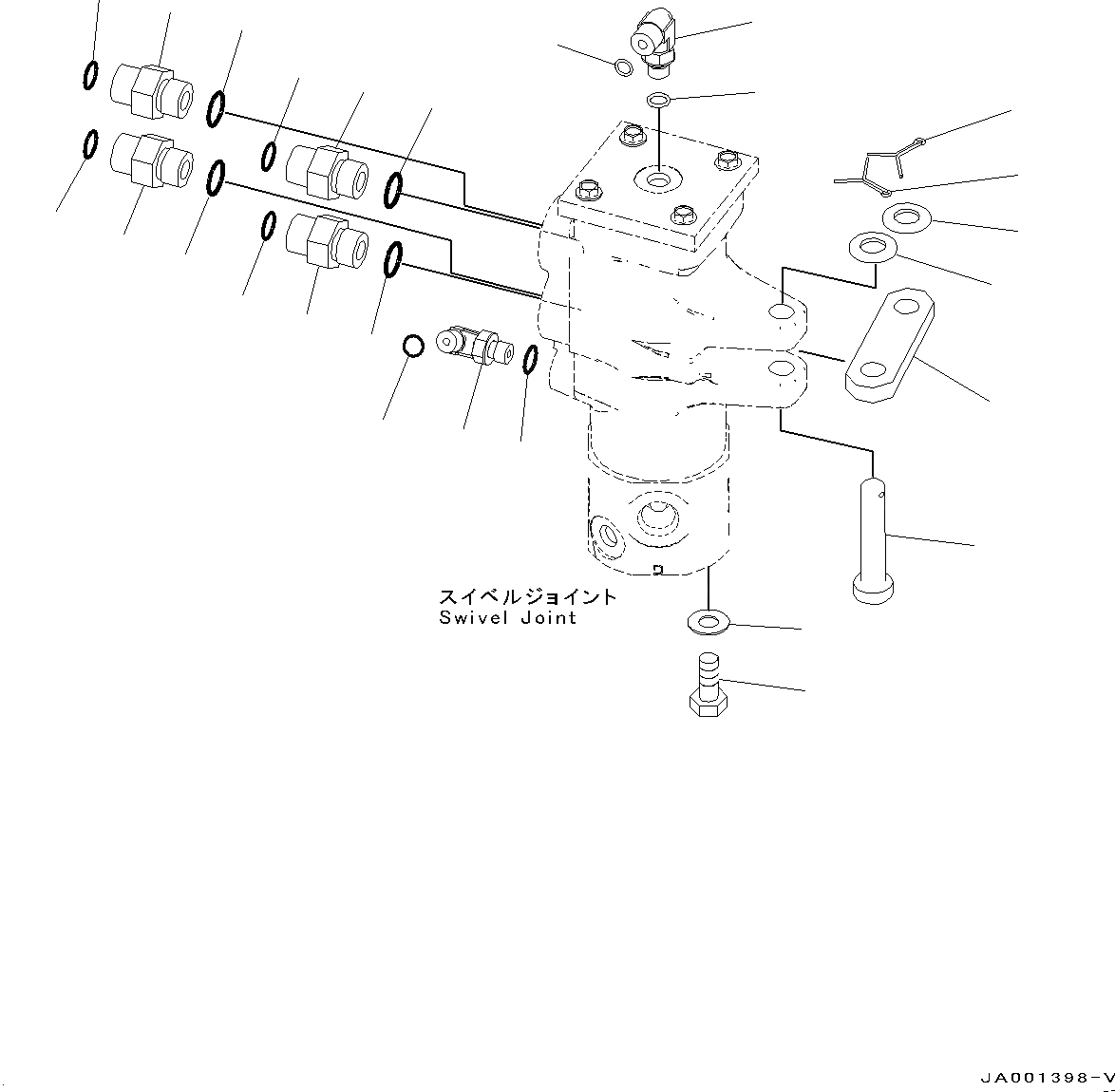 スイベルジョイント
Swivel Joint

JA001398-V