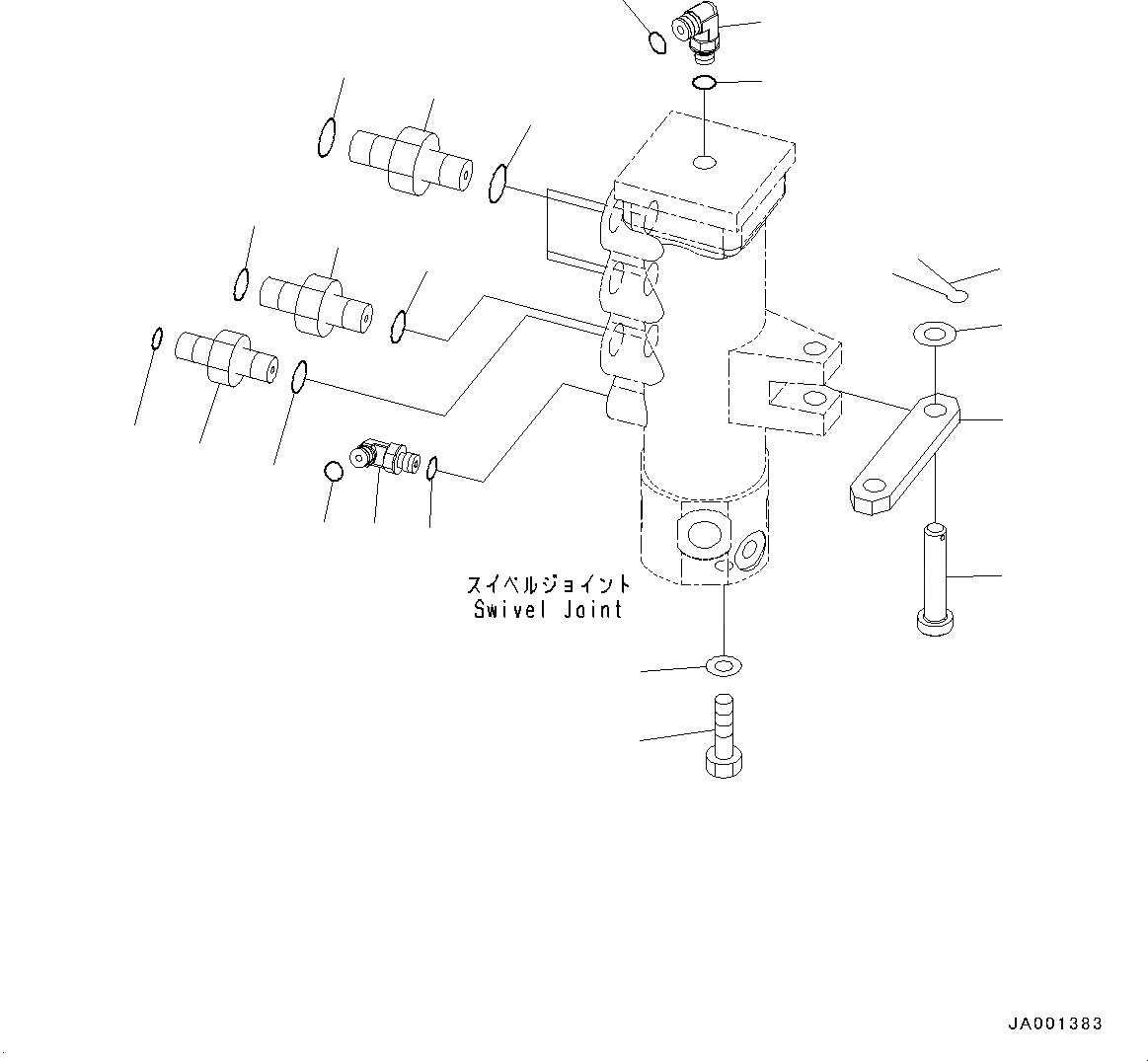 スイベルジョイント
Swivel Joint

JA001383