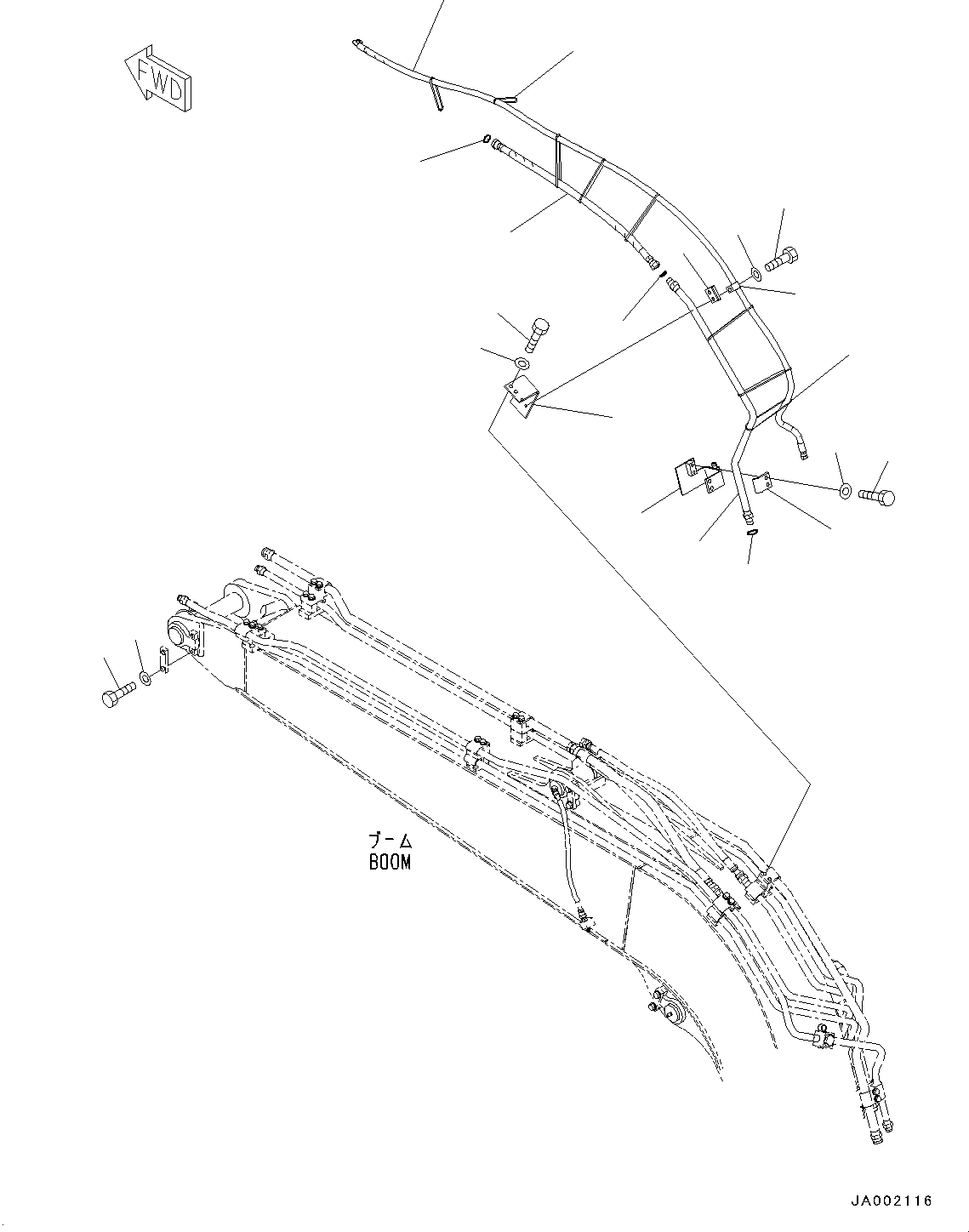 FWD

ブーム
BOOM

JA002116