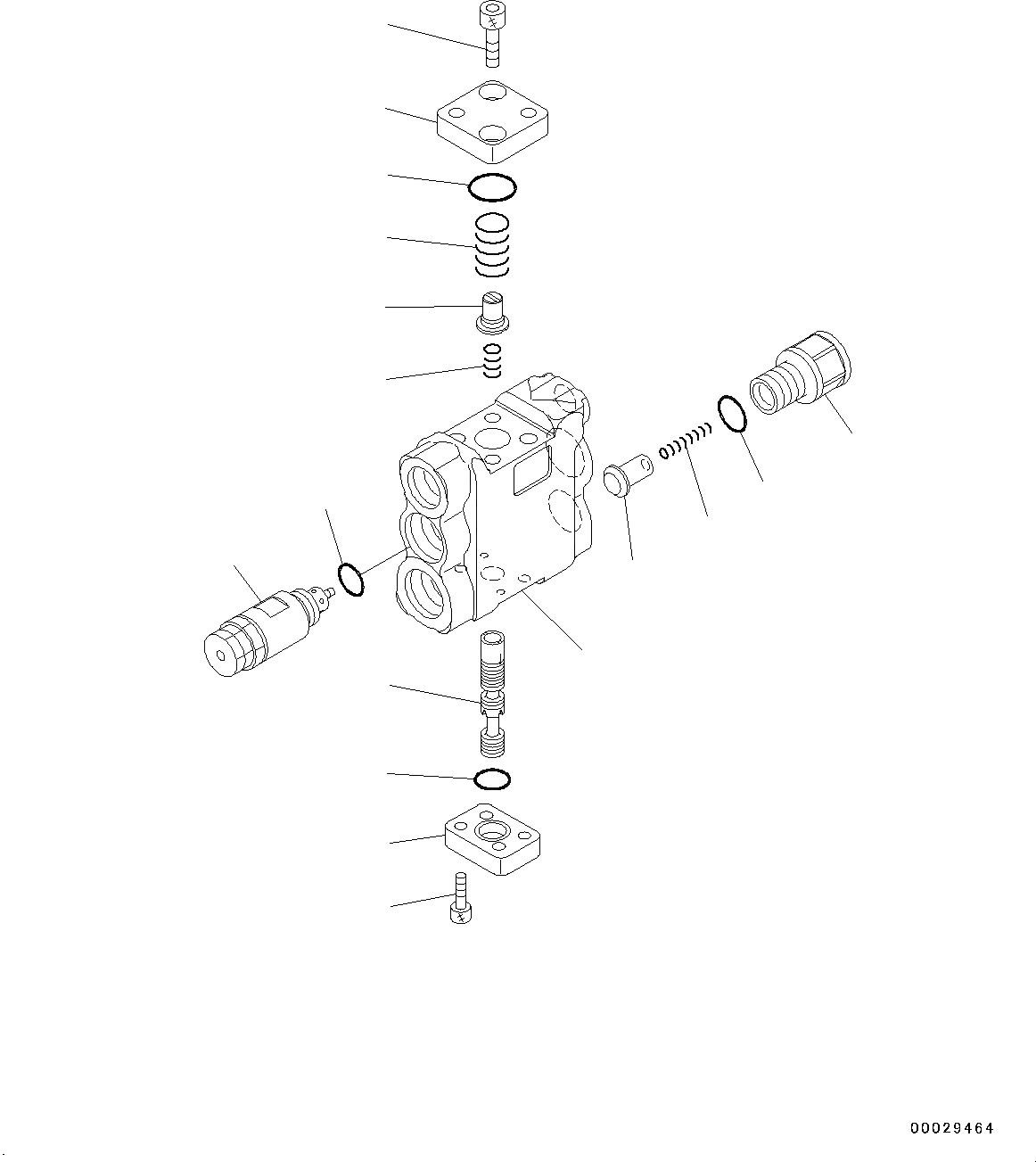 00029464