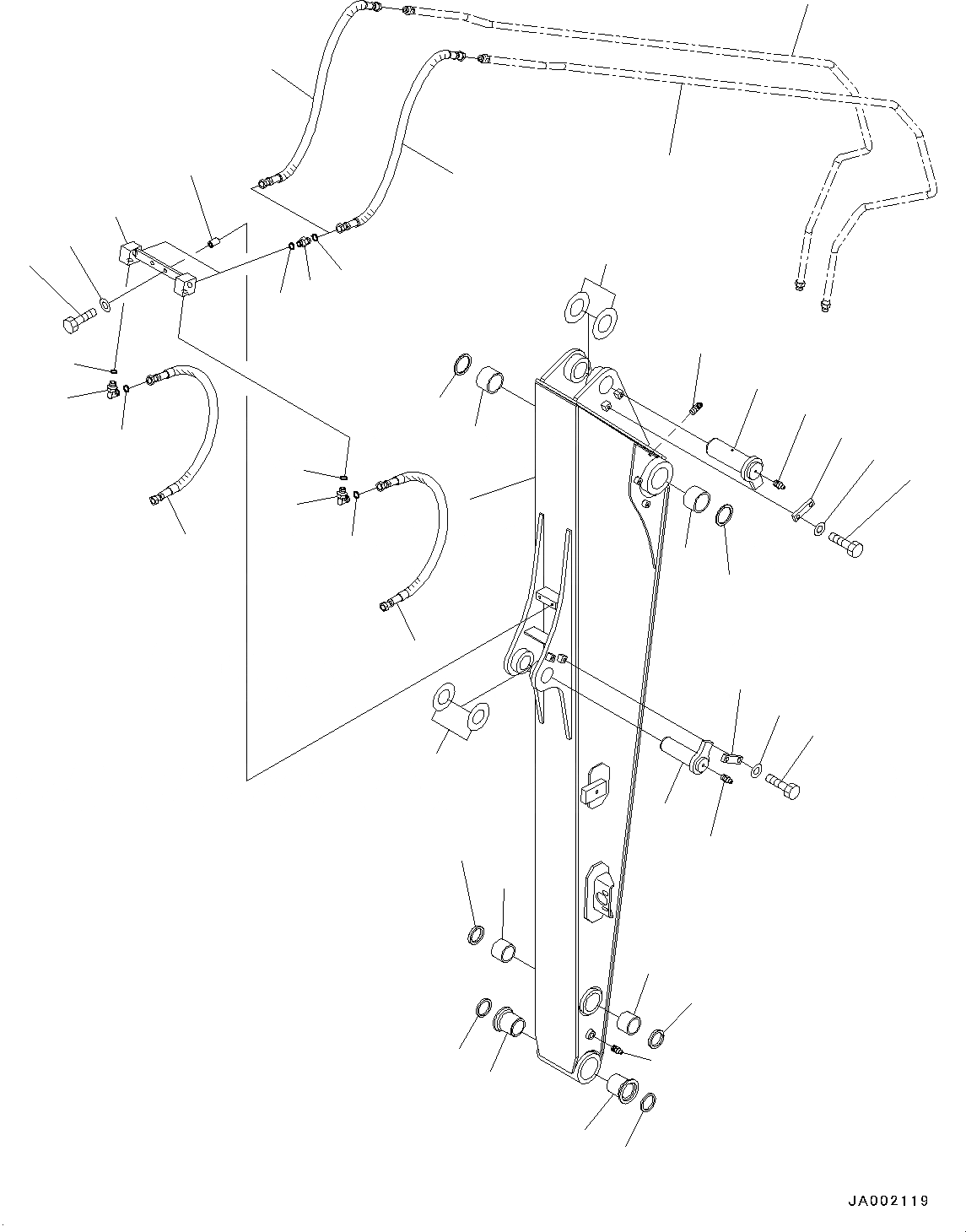 JA002119