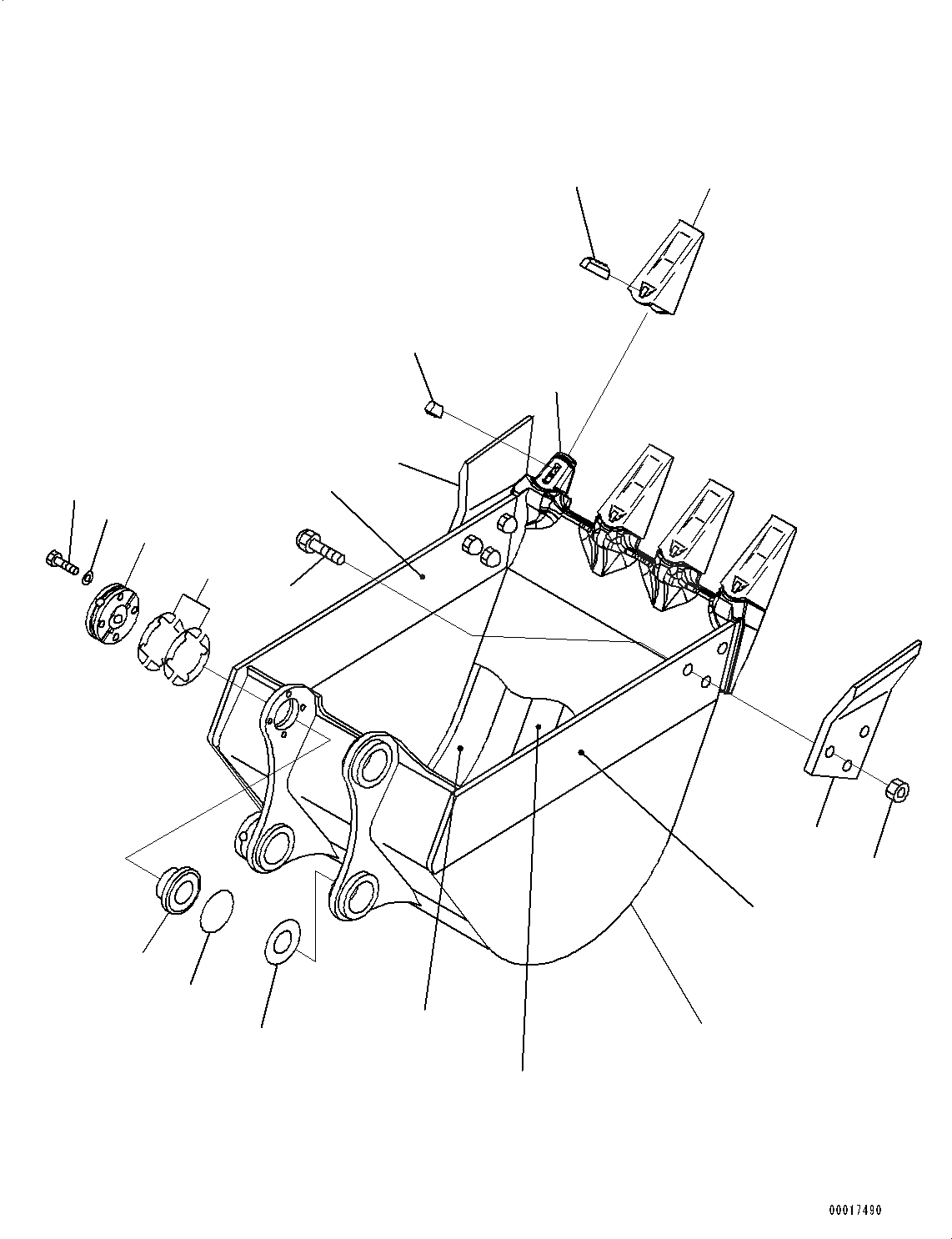 00017490