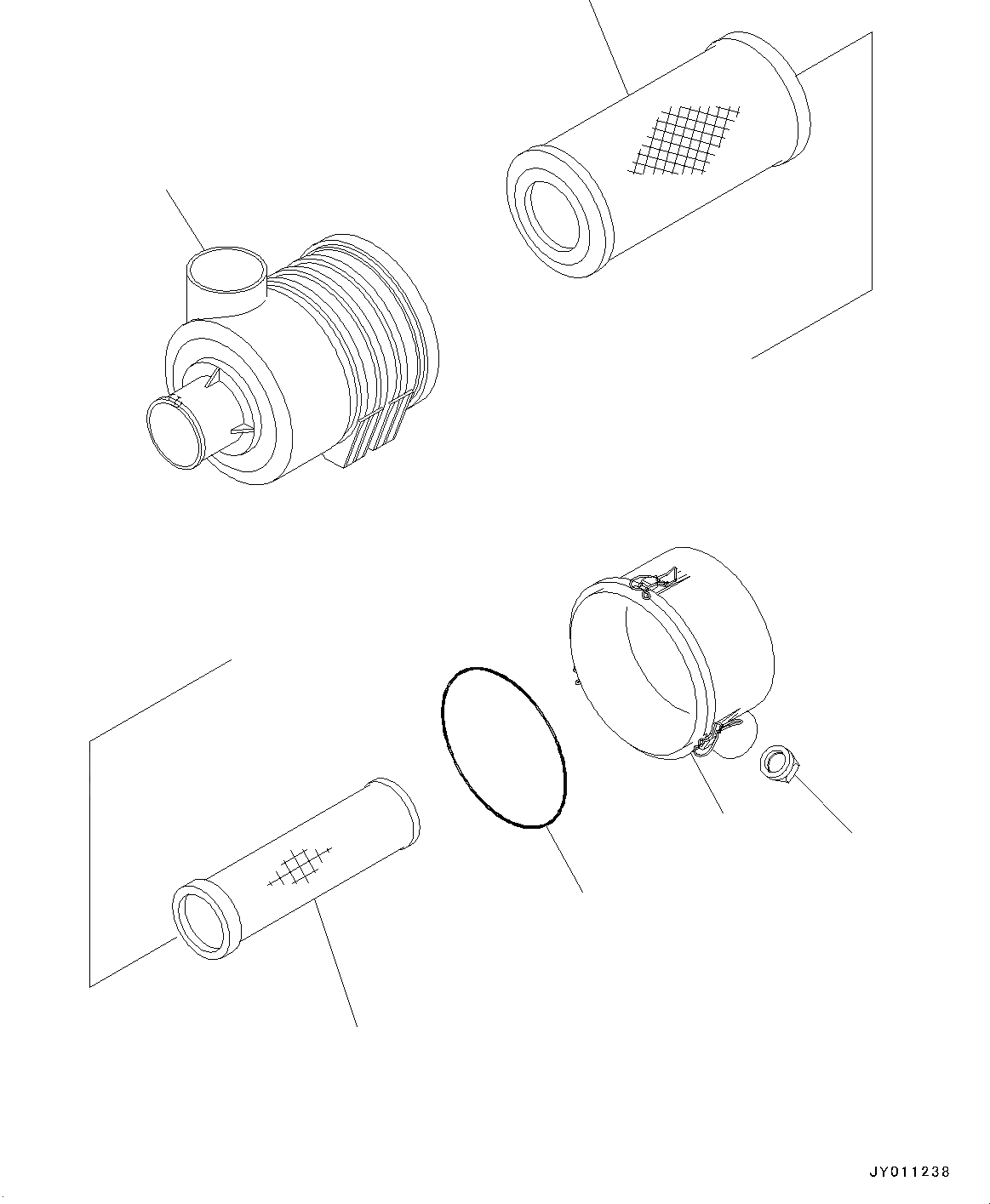 JY011238