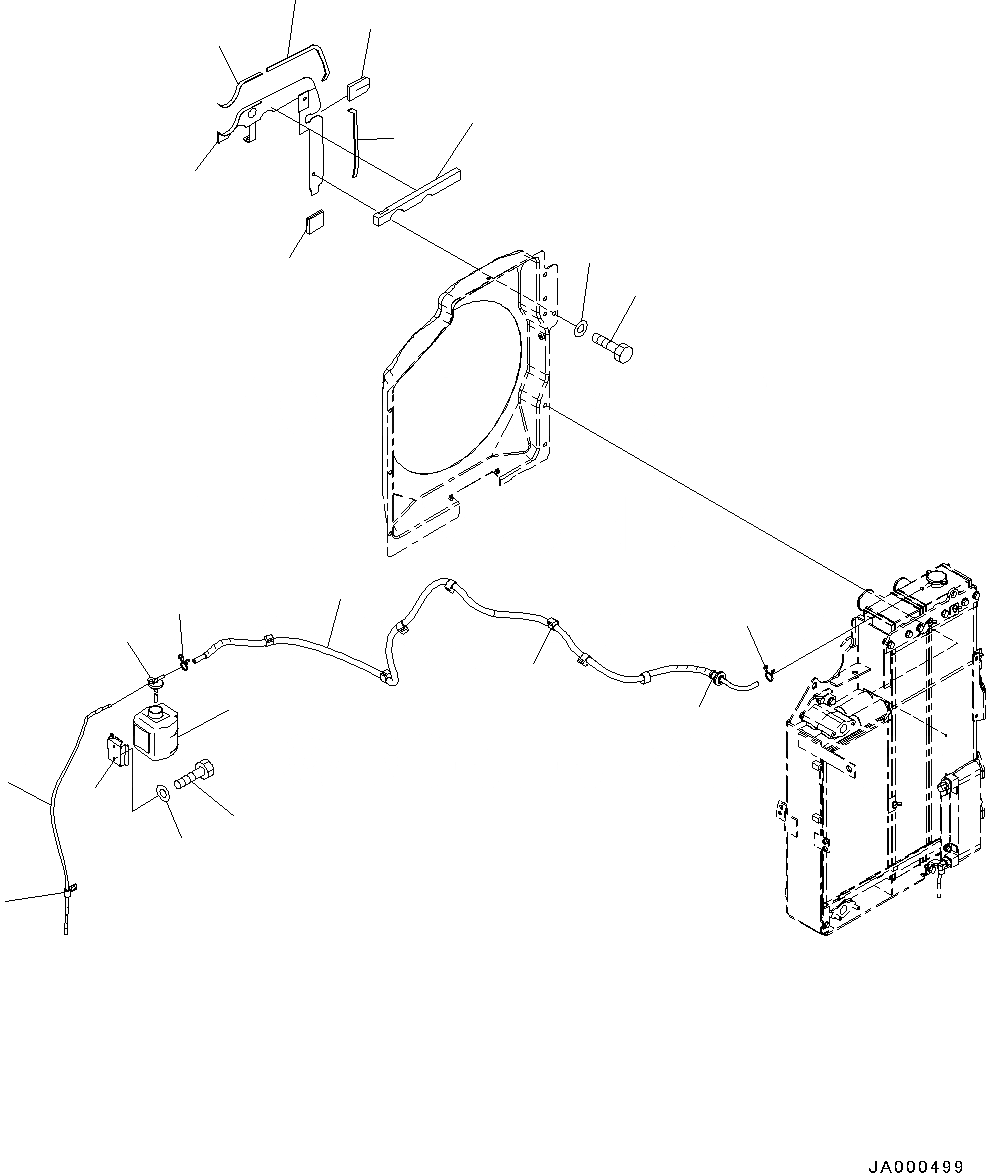 JA000499