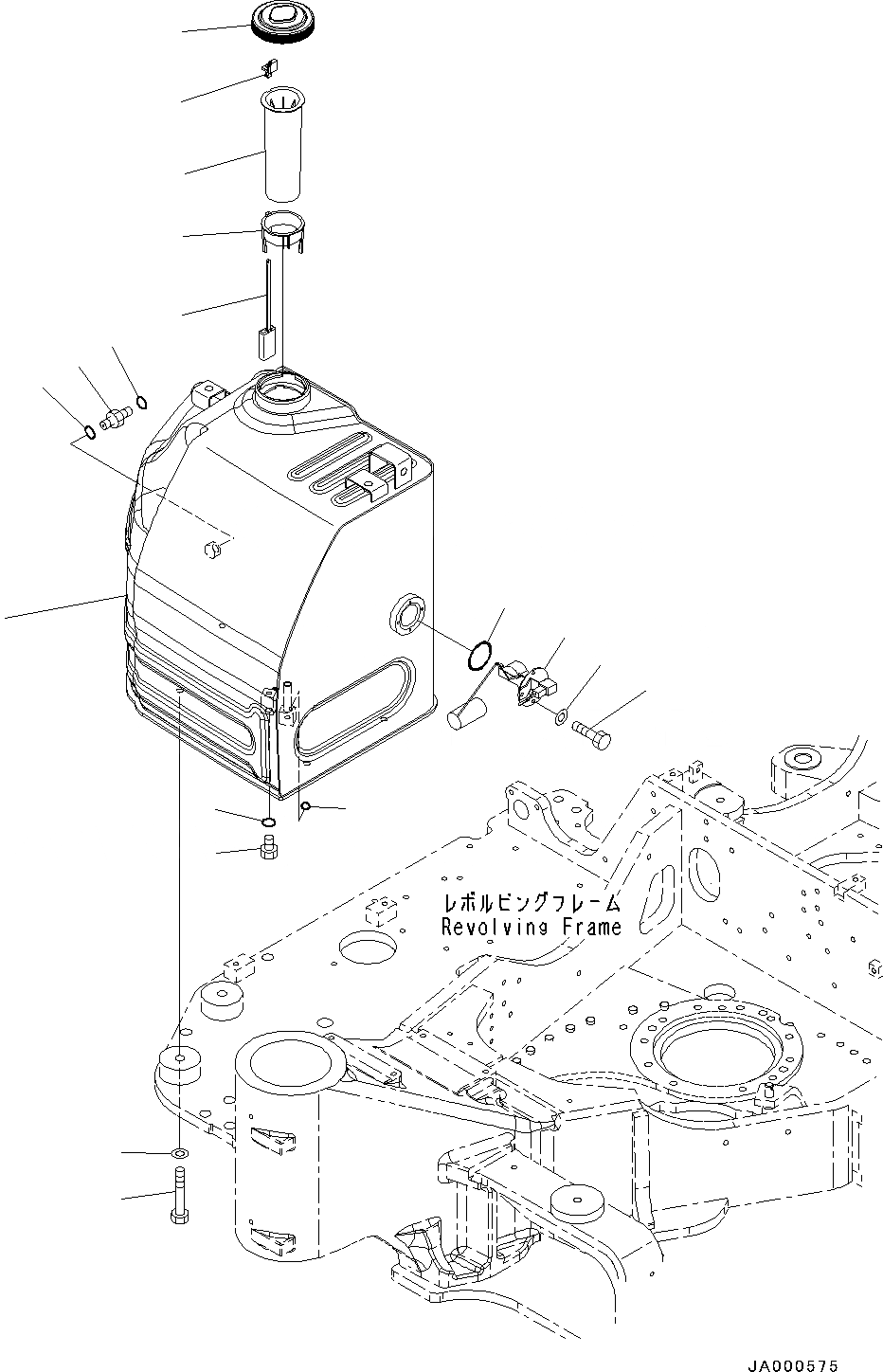 レボルビングフレーム
Revolving Frame

JA000575