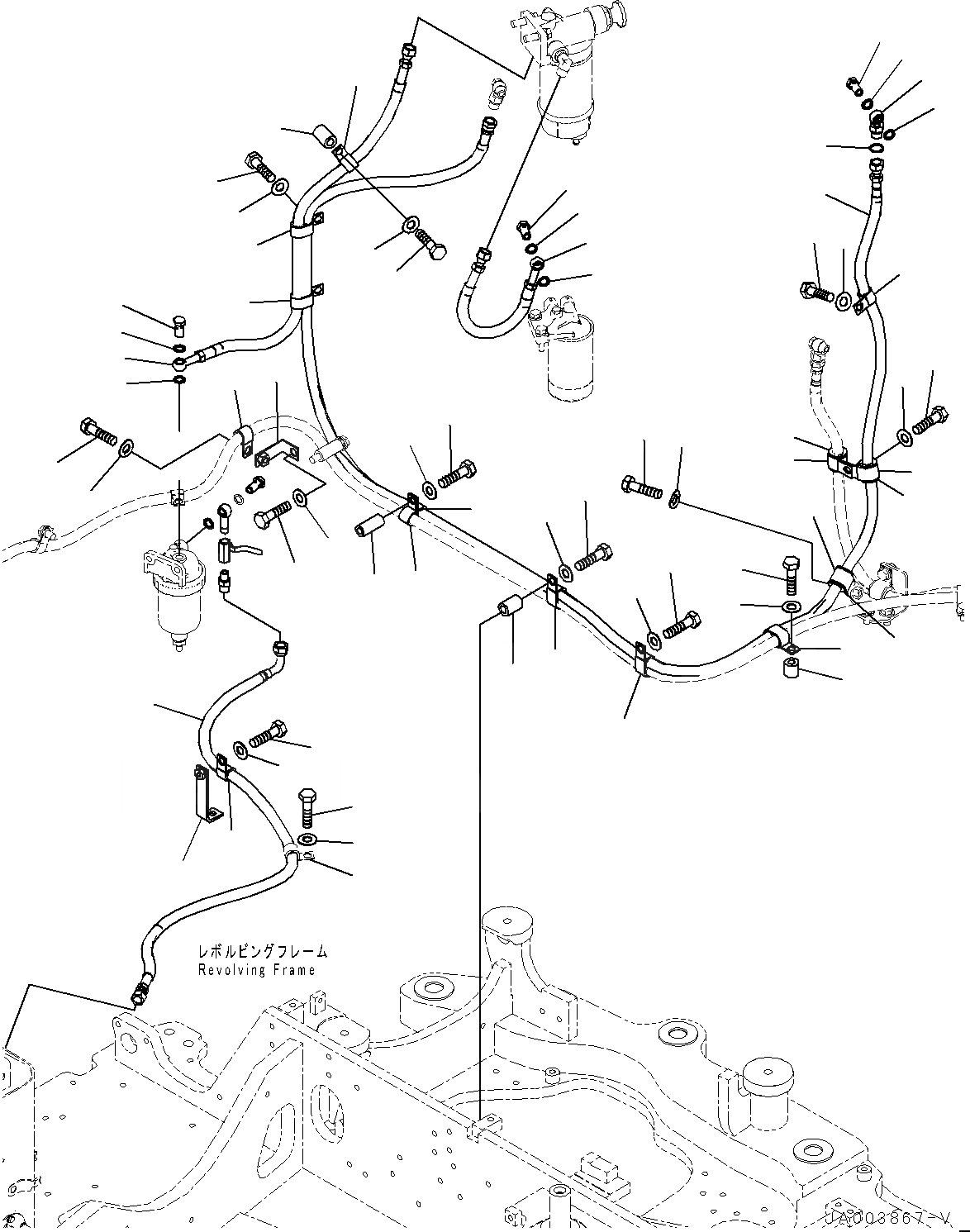 レボルビングフレーム
Revolving Frame

JA003867-V