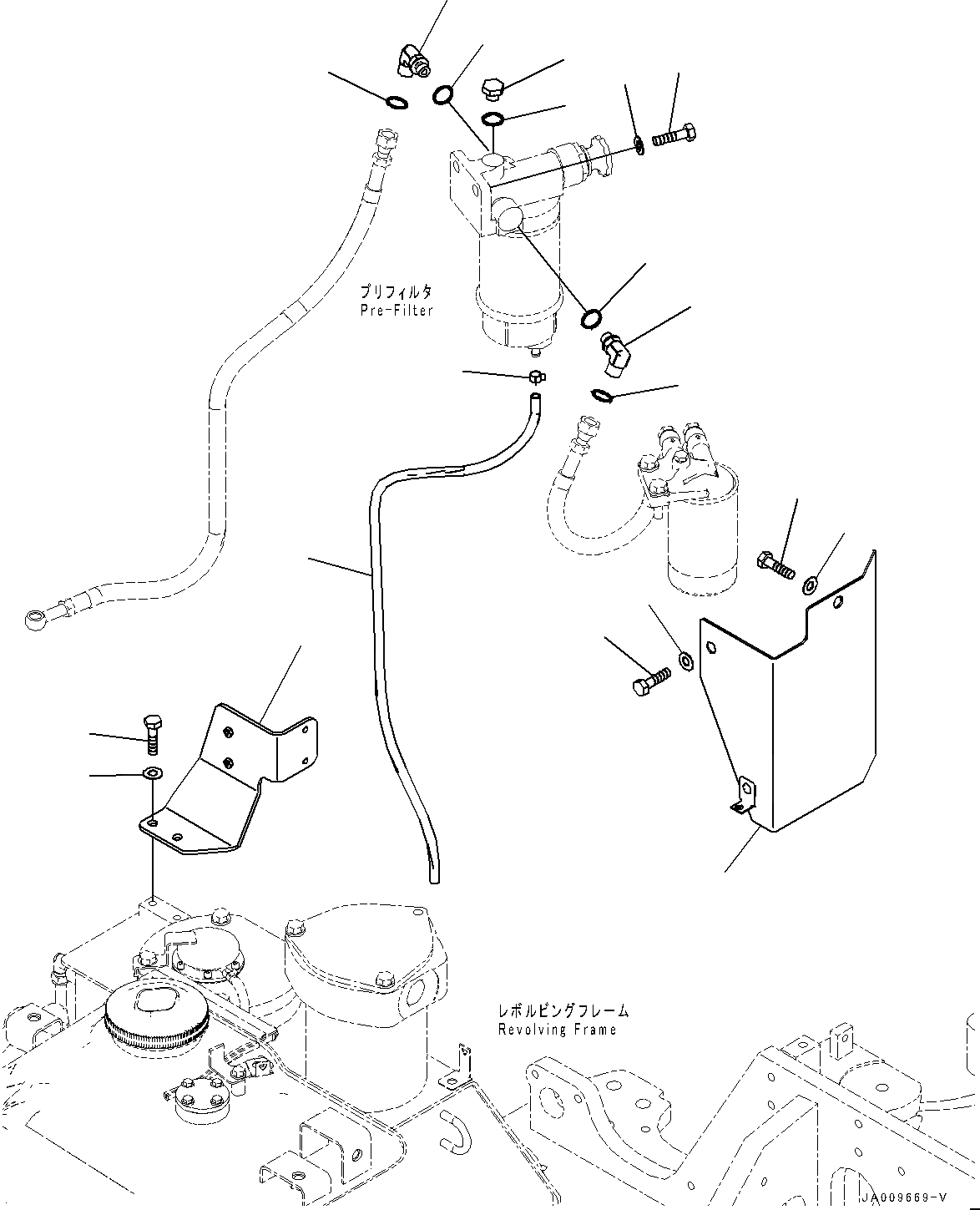 プリフィルタ
Pre-Filter

レボルビングフレーム
Revolving Frame

JA009669-V