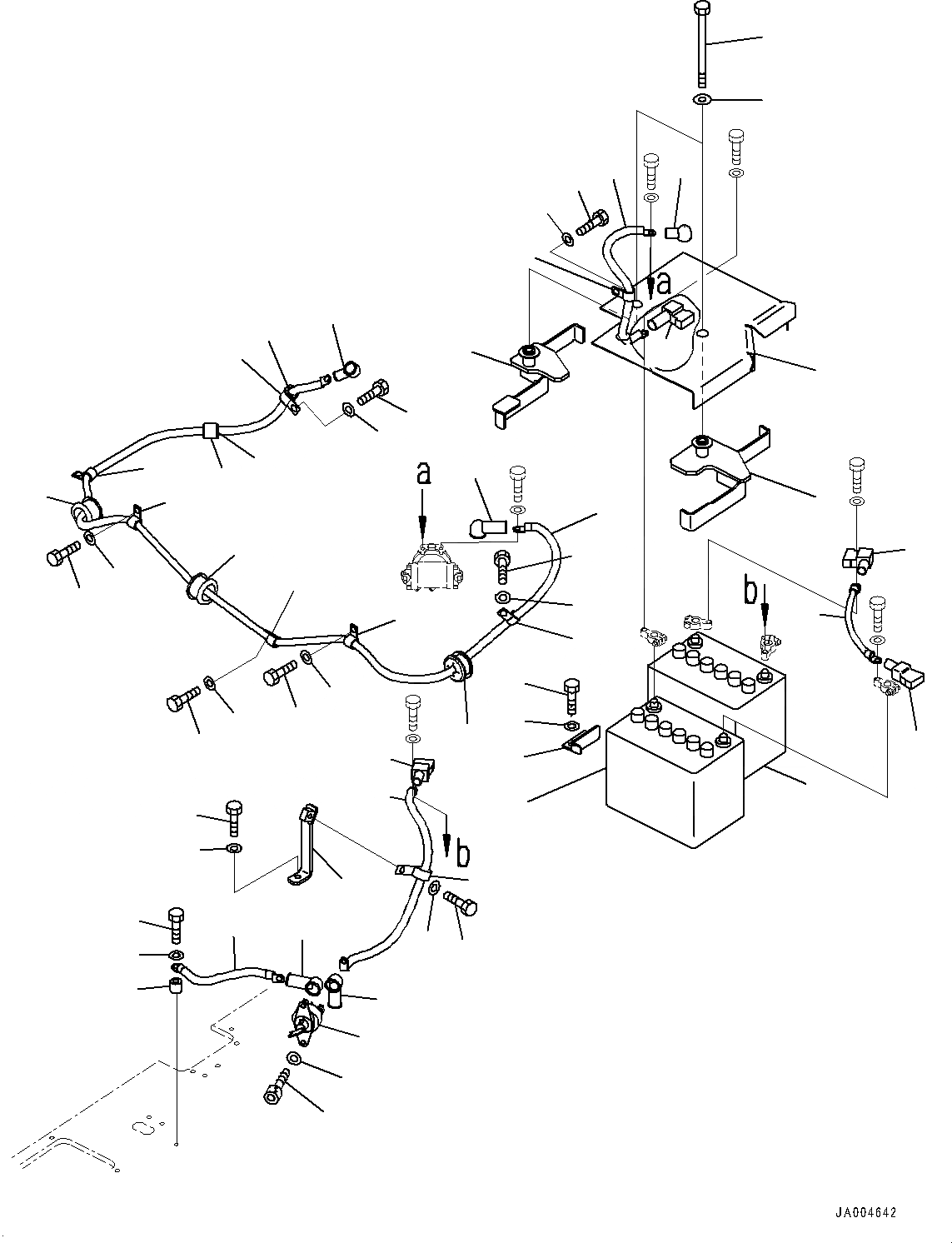 a

a

b

b

JA004642