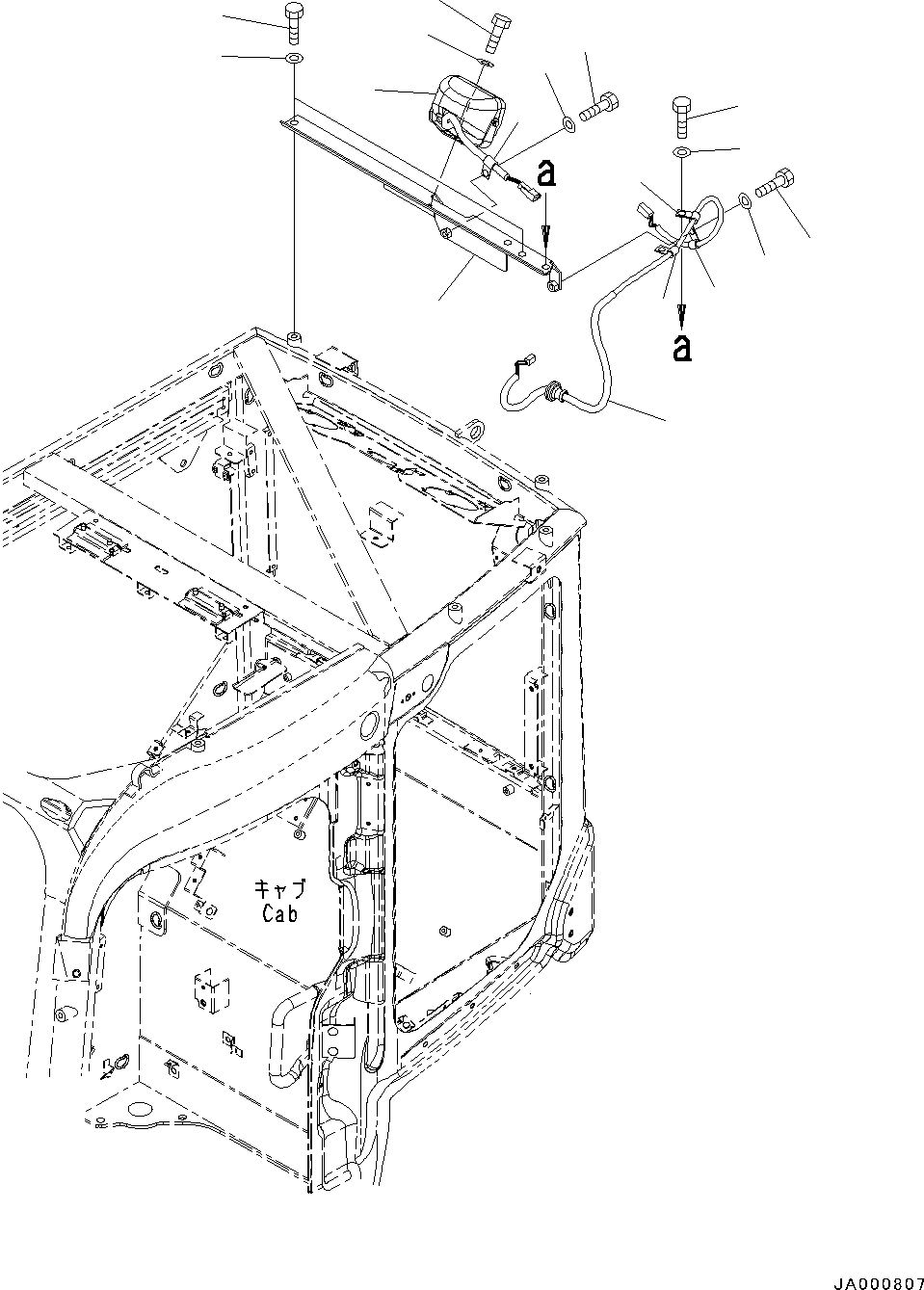 a

a

キャブ
Cab

JA000807