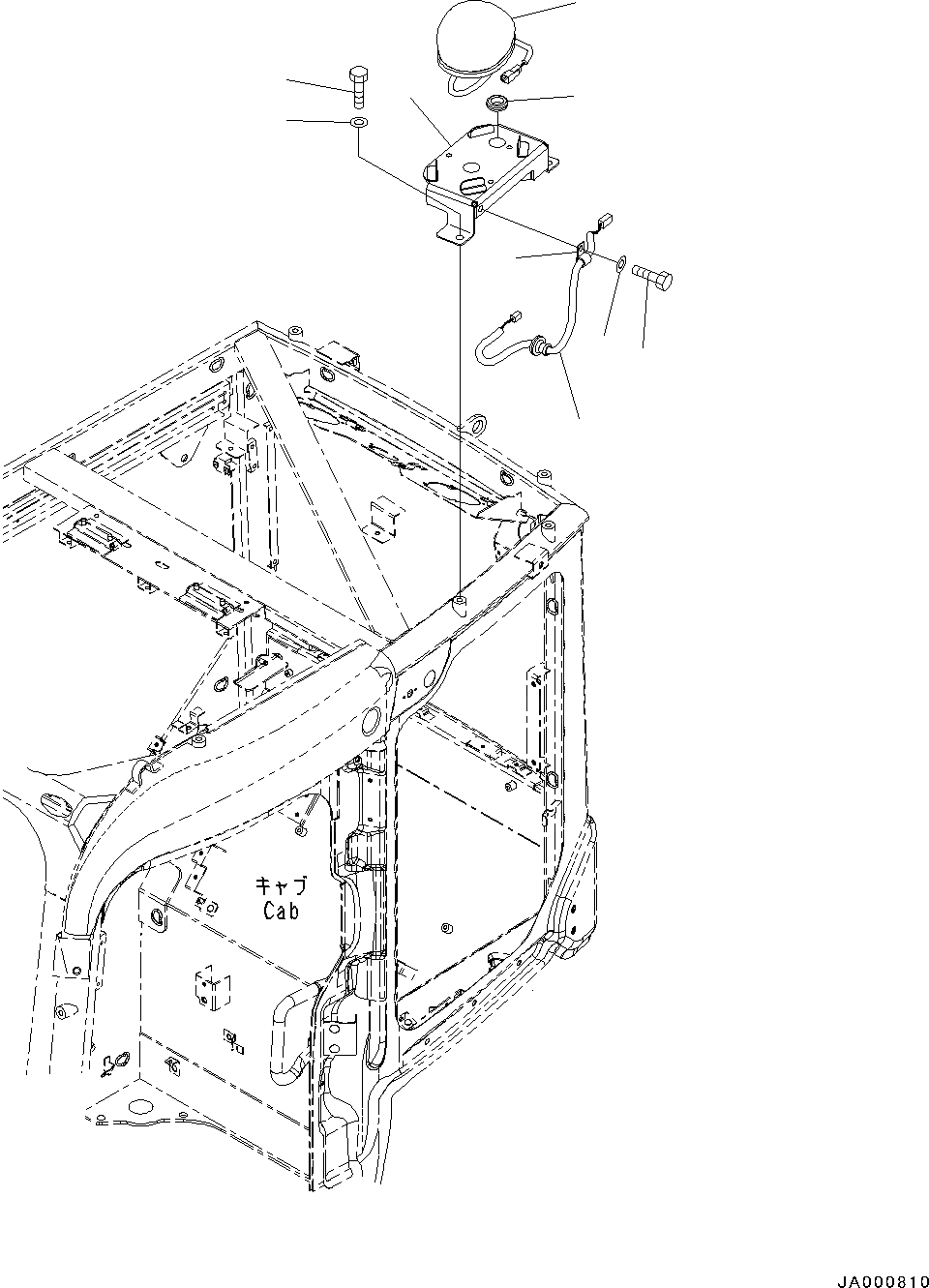 キャブ
Cab

JA000810