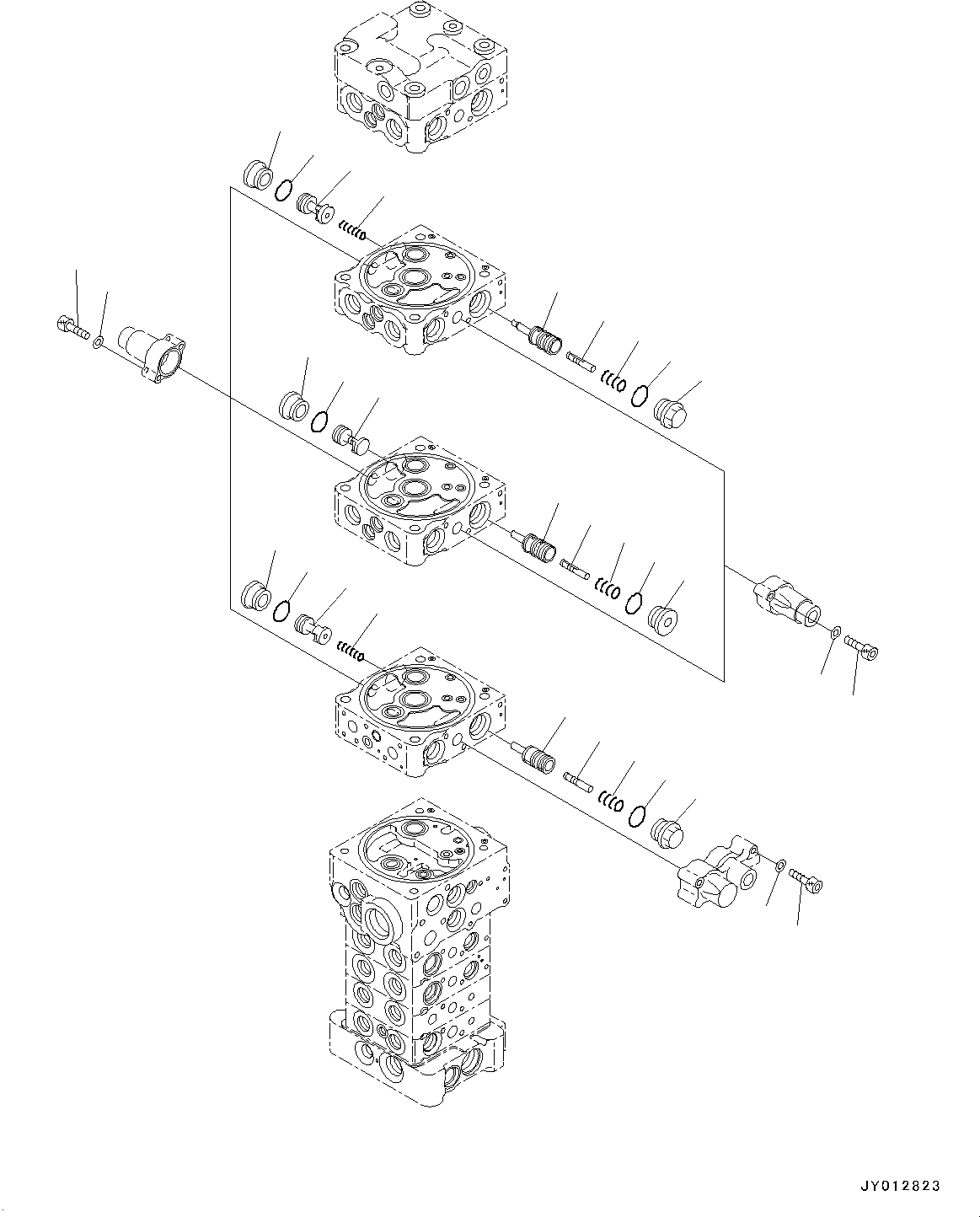 JY012823