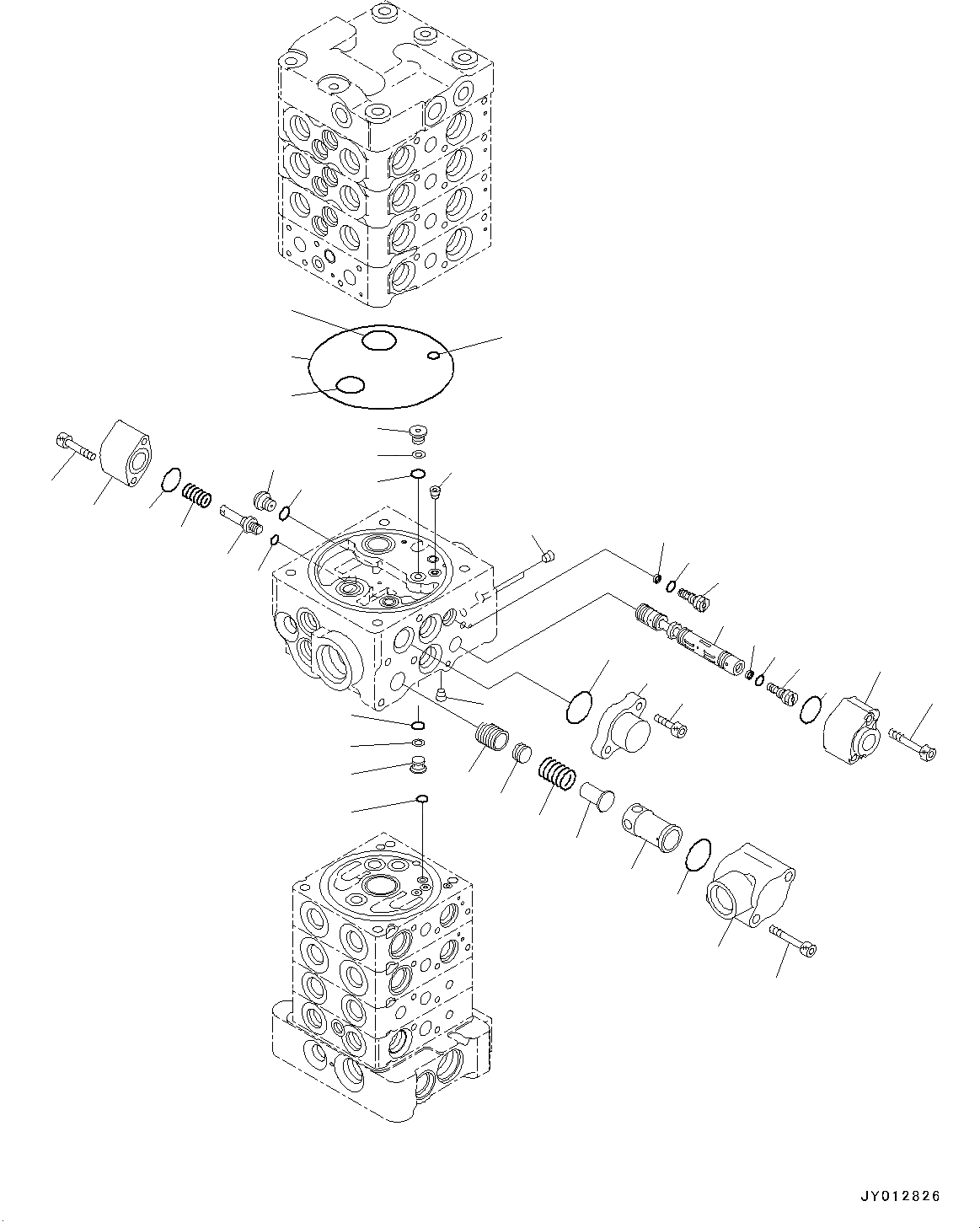 JY012826