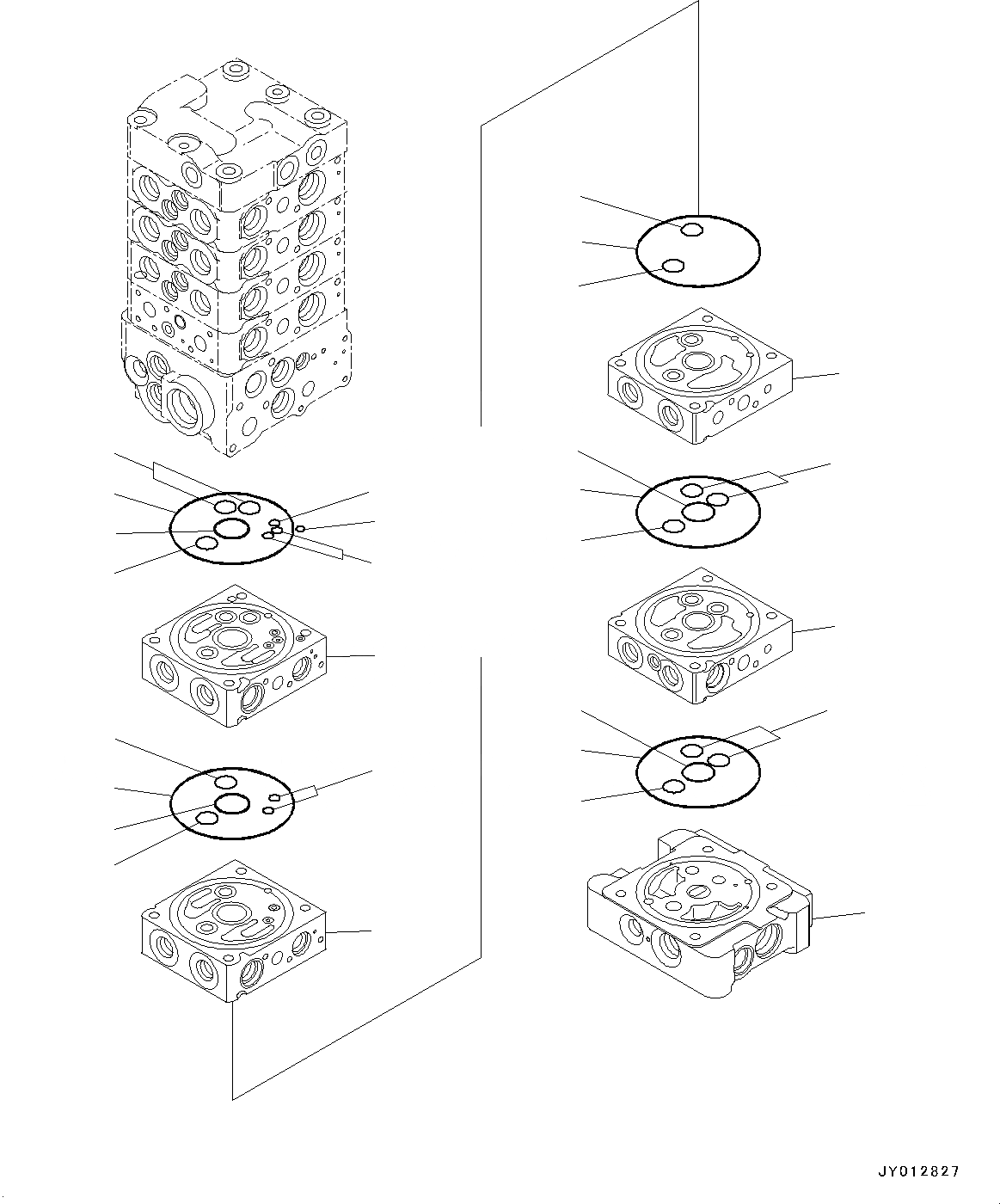 JY012827