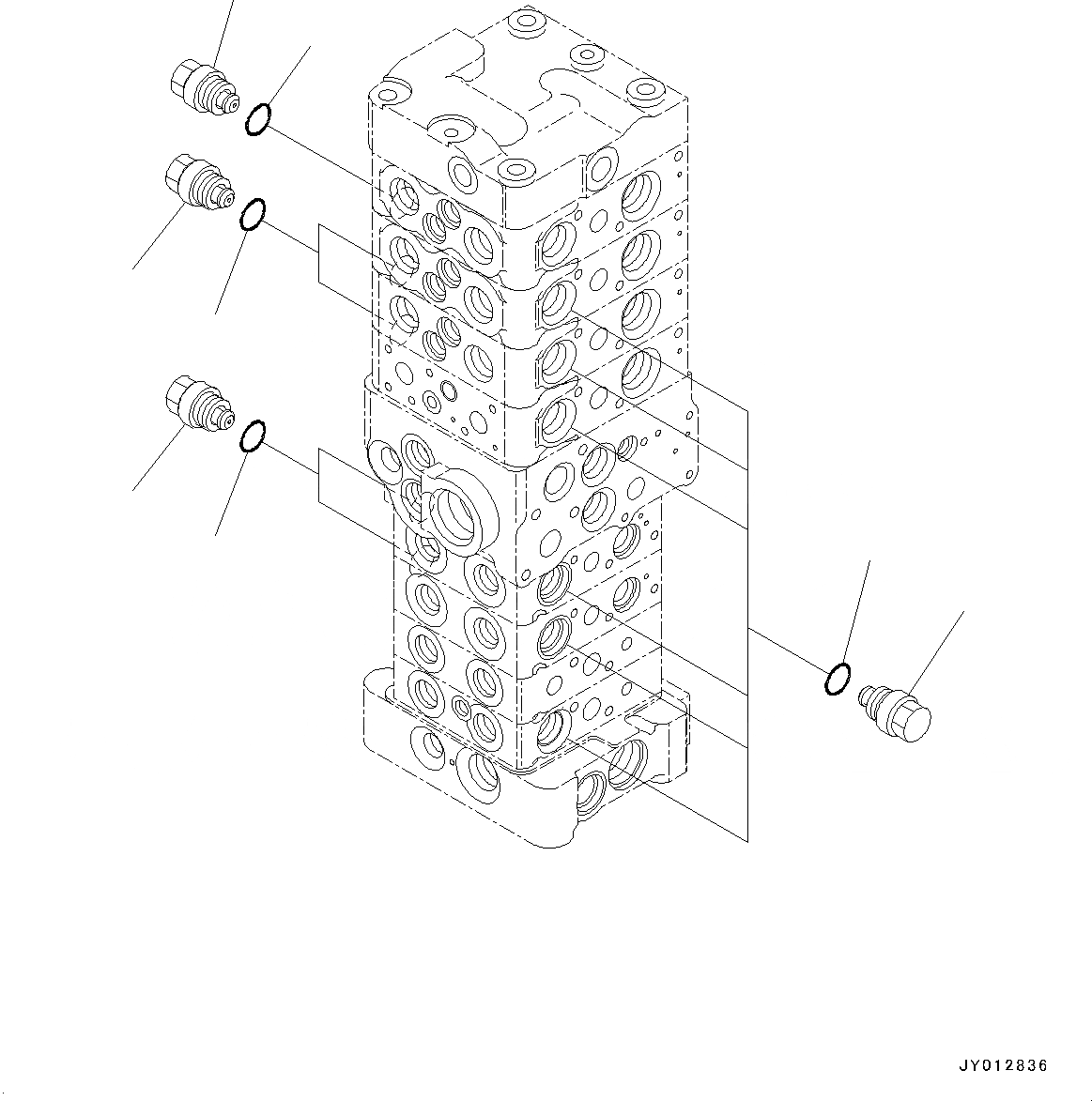 JY012836