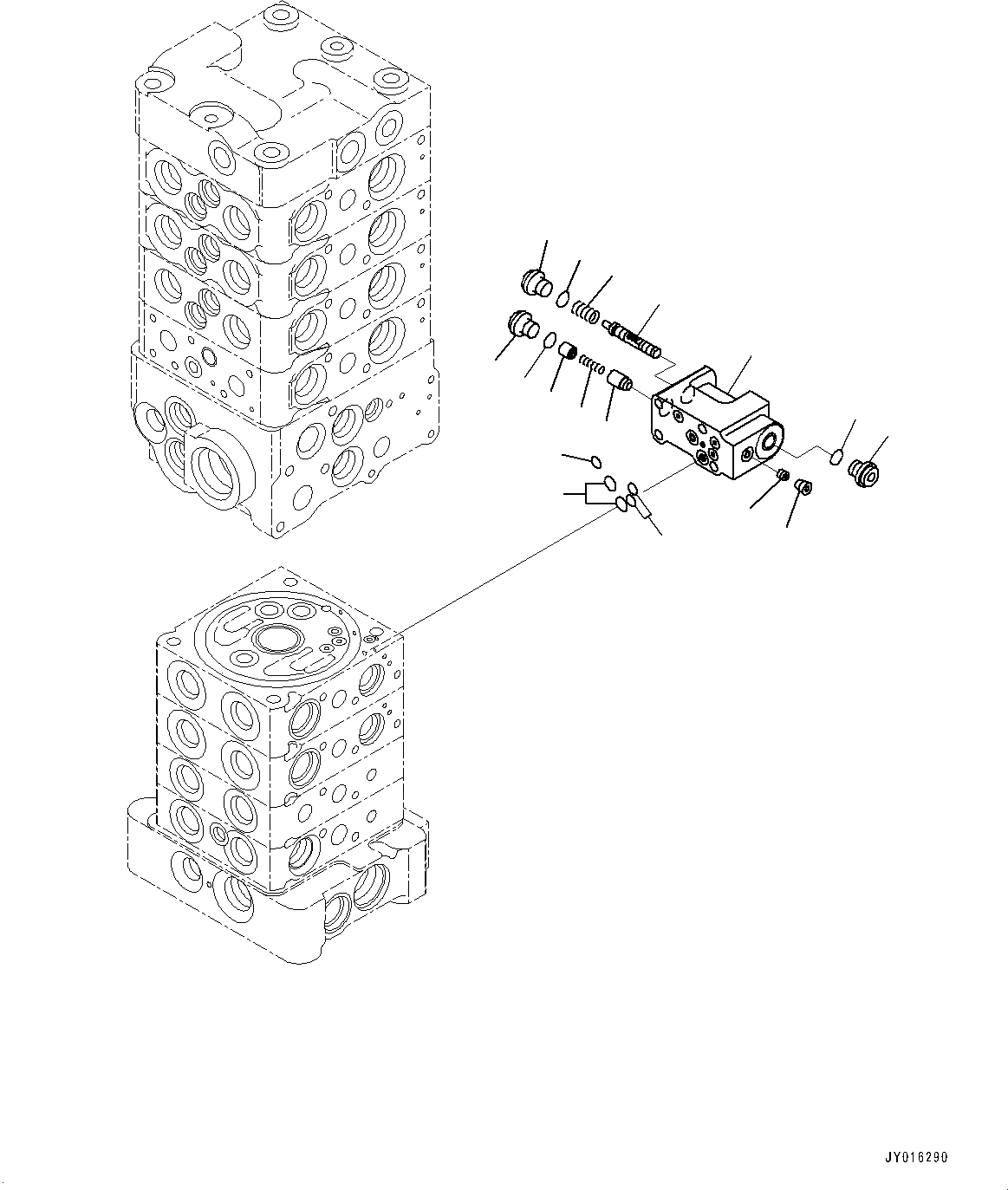 JY016290