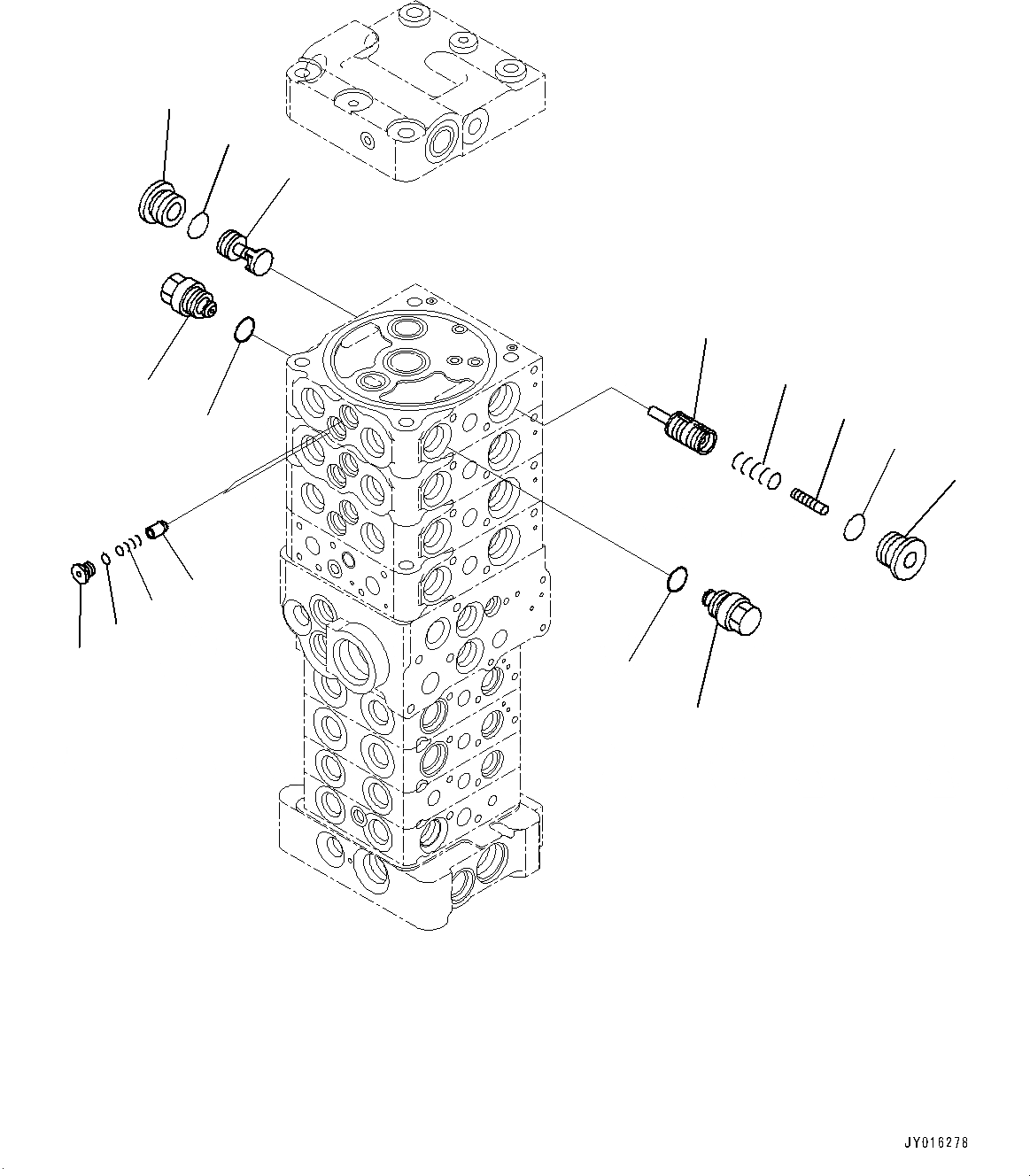 JY016278