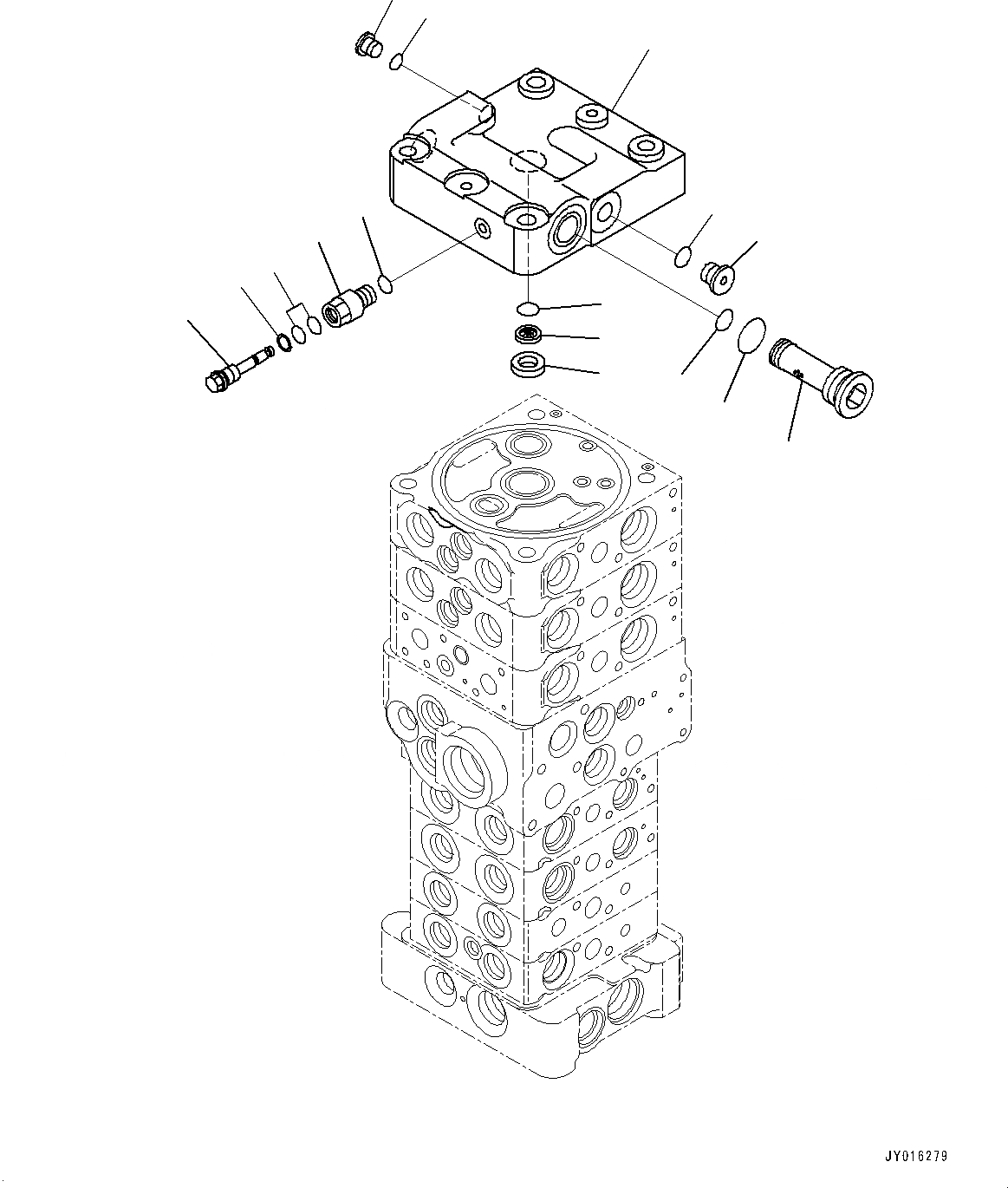 JY016279