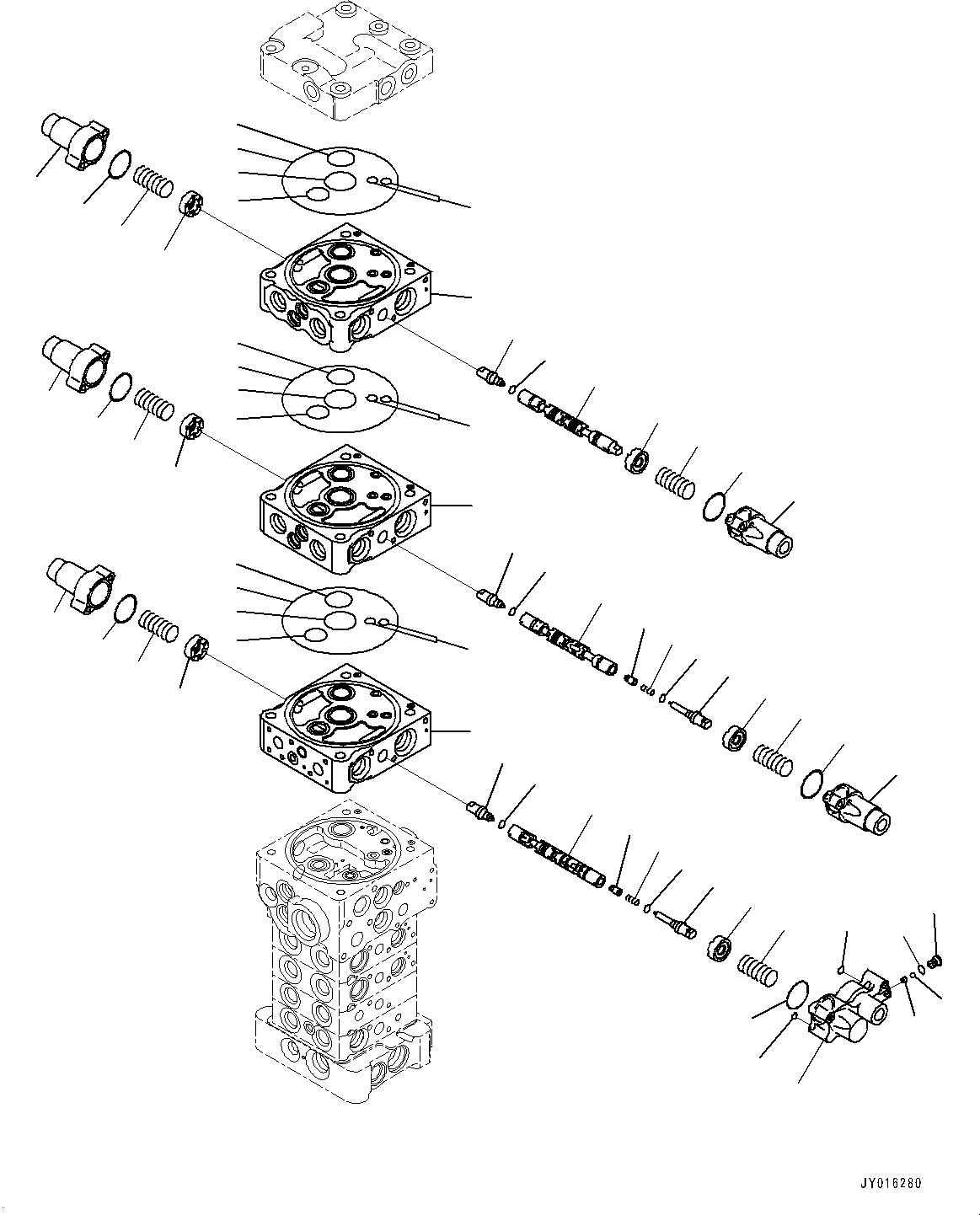 JY016280