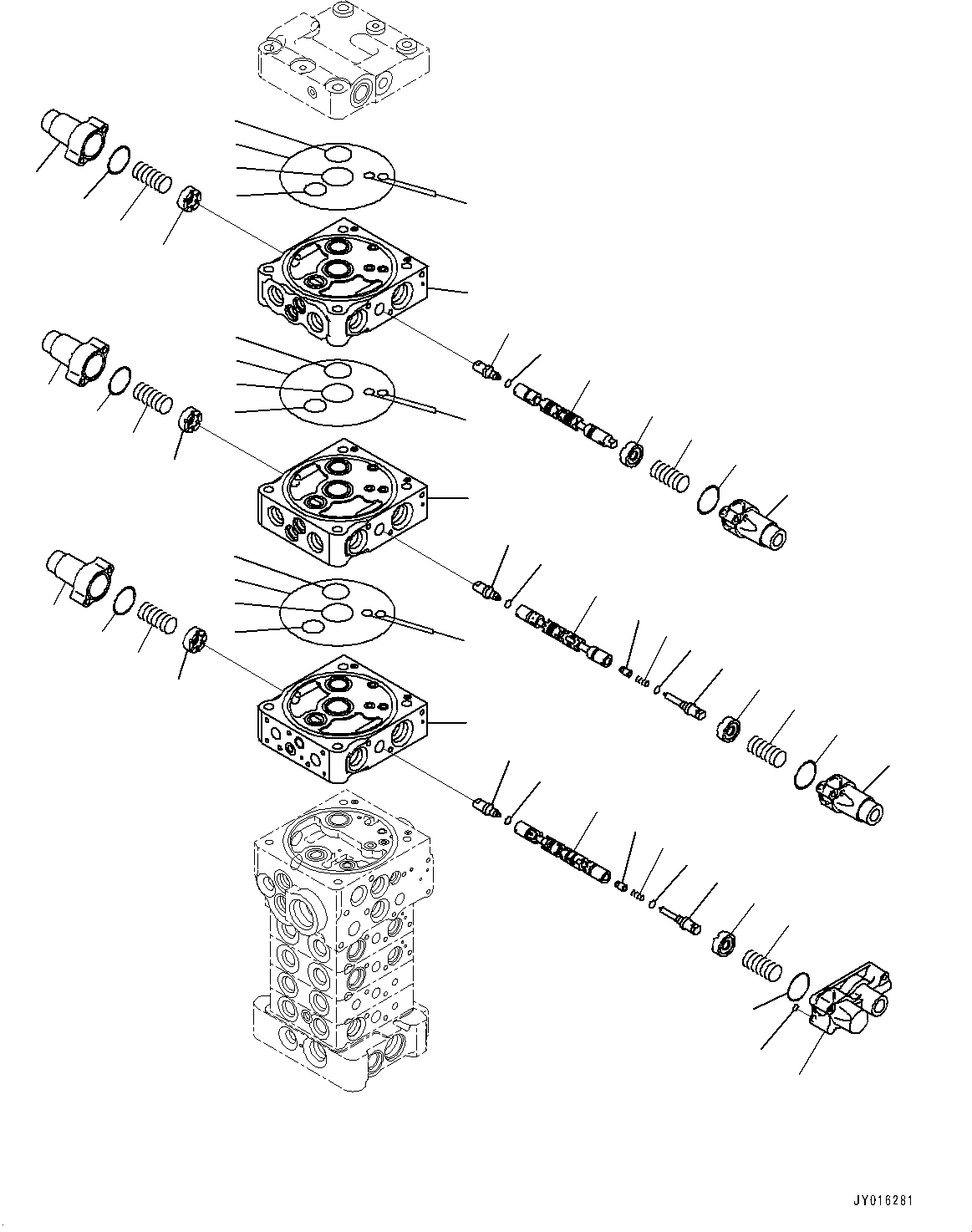 JY016281