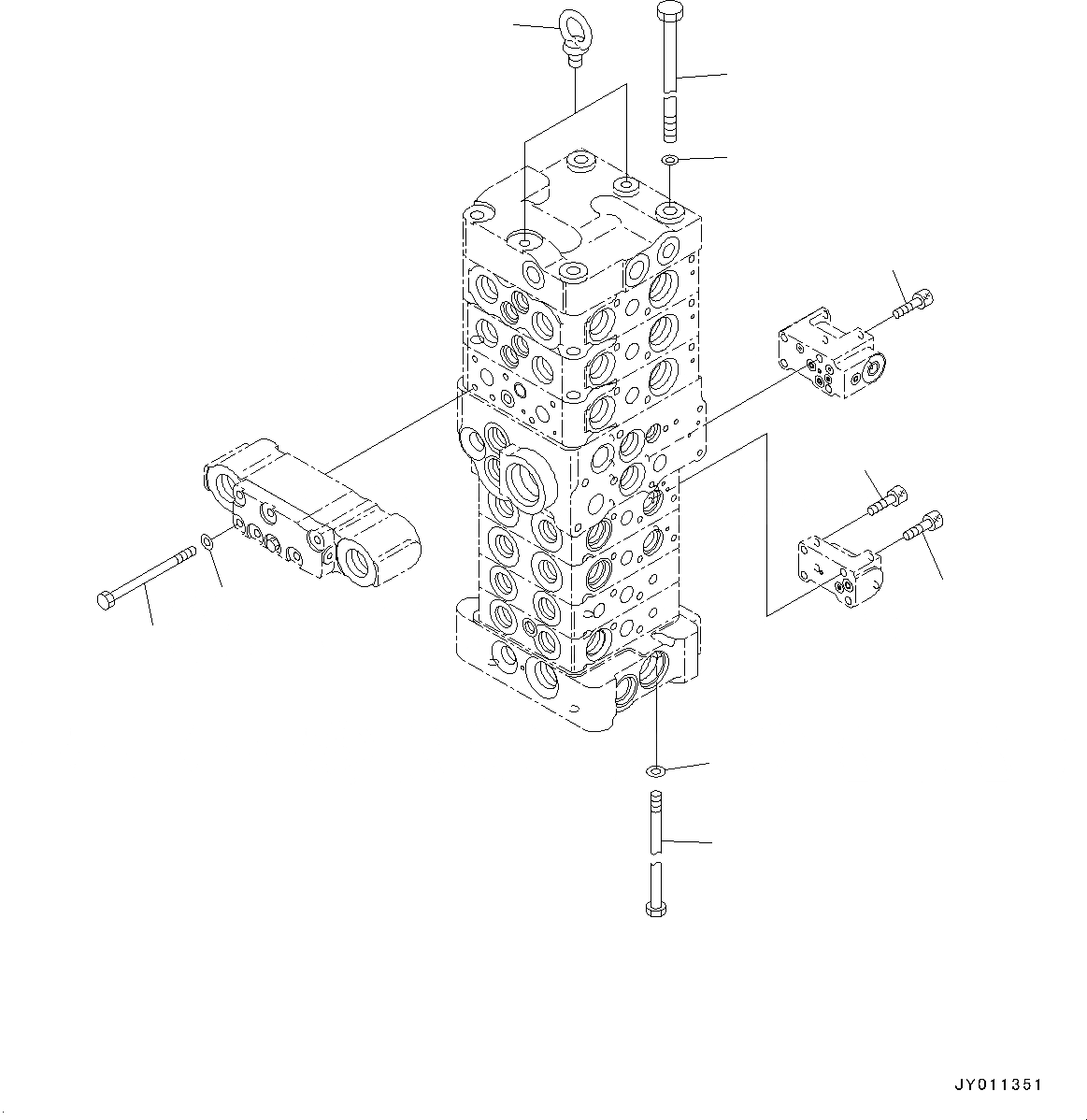 JY011351