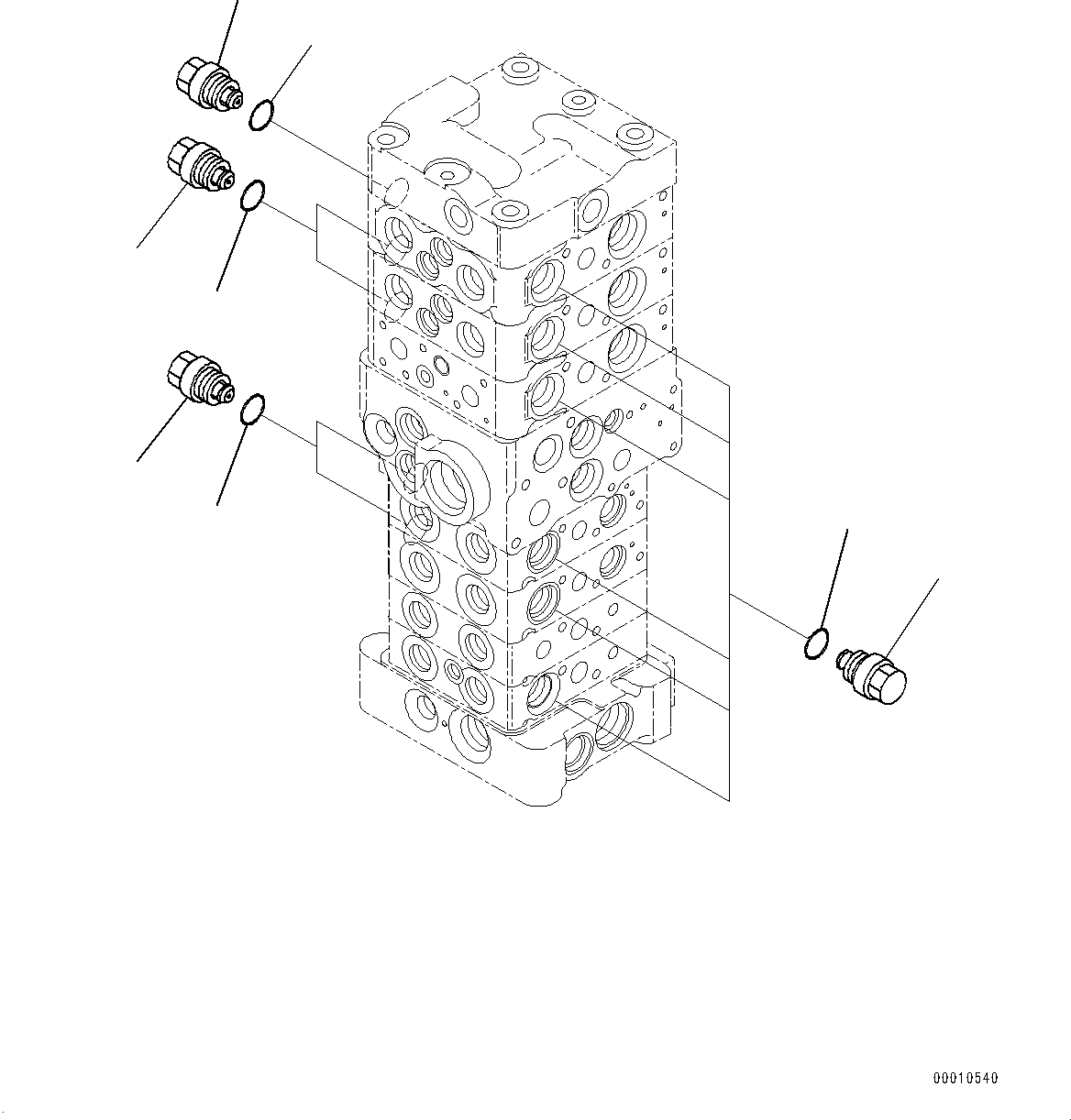 00010540