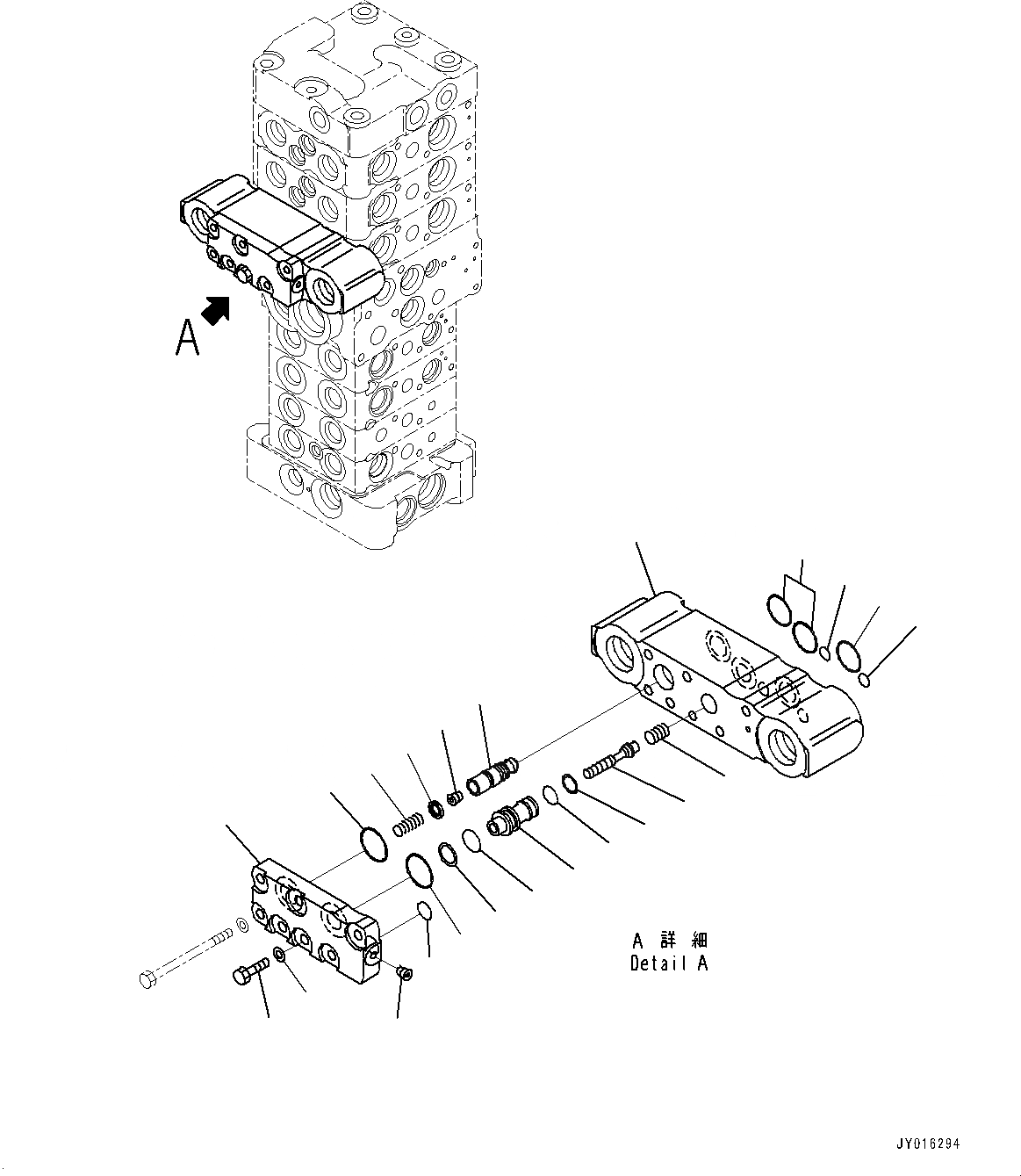 A

A 詳細
Detail A

JY016294